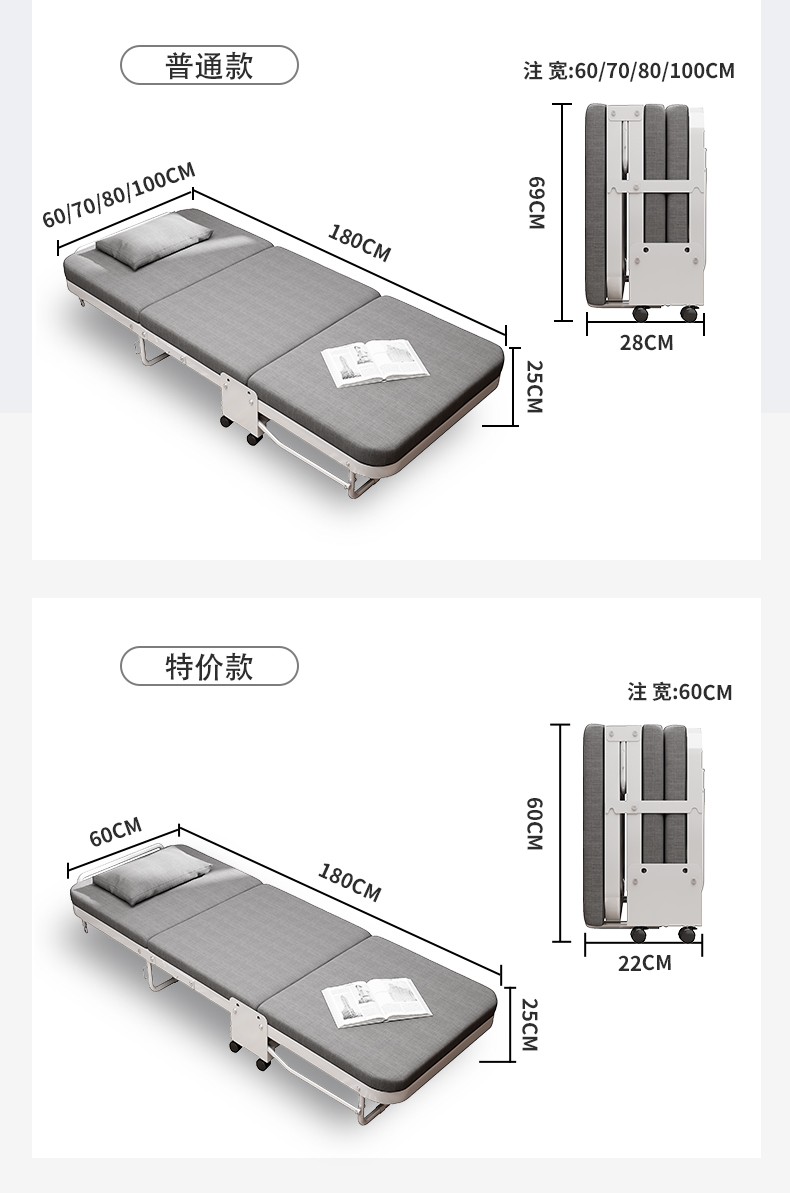 普通款

注 宽:60/70/80/100CM

60/70/80/100CM

180CM

69CM

28CM

25CM

特价款

注 宽:60CM

60CM

180CM

60CM

22CM

25CM