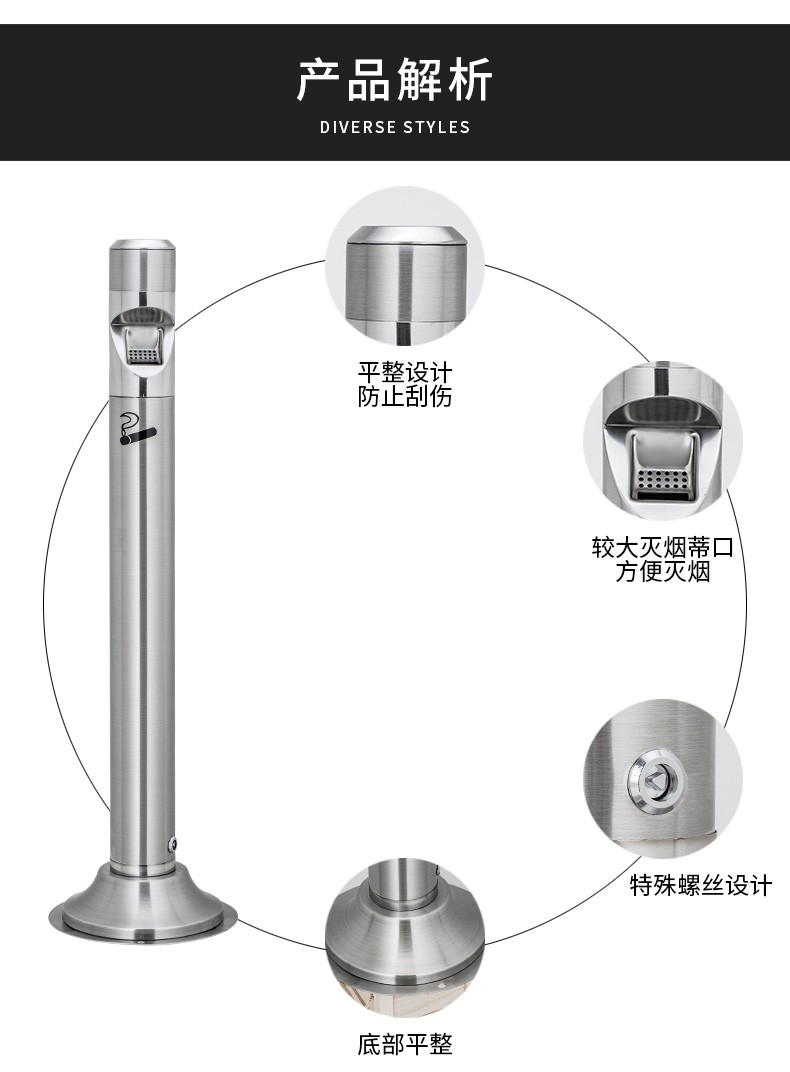 产品解析
DIVERSE STYLES

平整设计
防止刮伤

较大灭烟蒂口
方便灭烟

特殊螺丝设计

底部平整