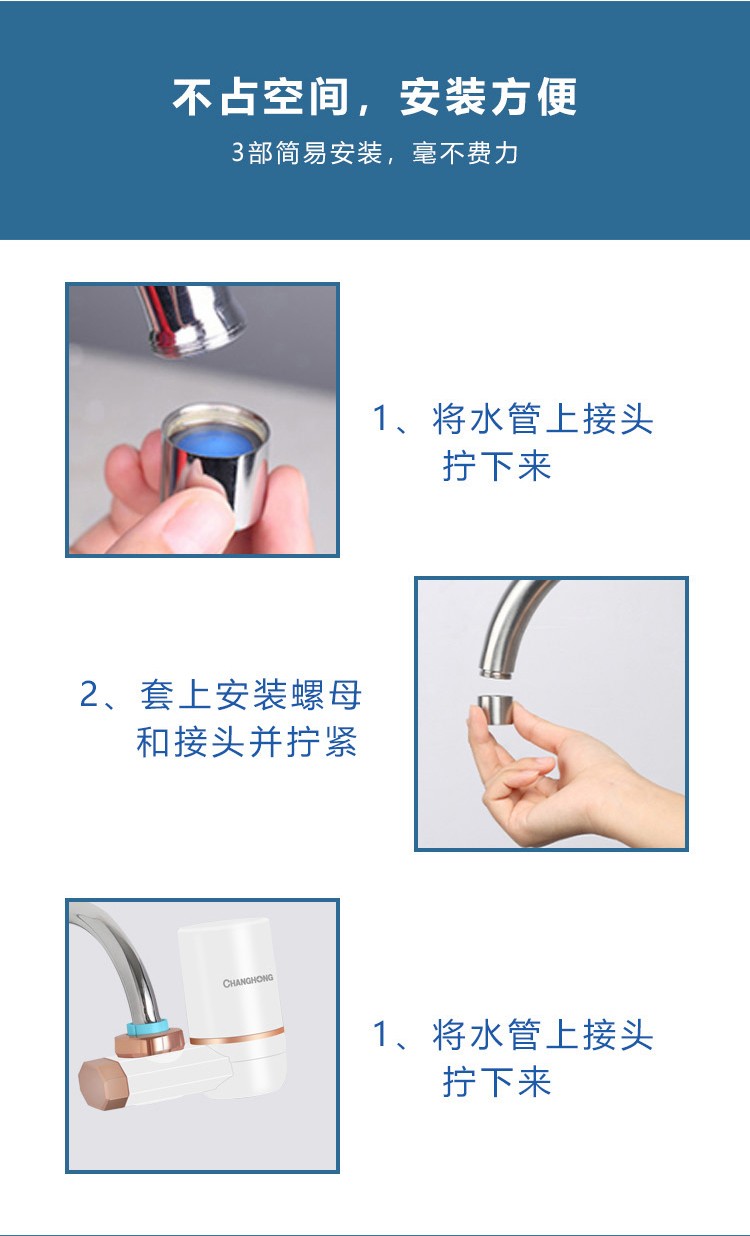 不占空间，安装方便

3部简易安装，毫不费力

1、将水管上接头拧下来

2、套上安装螺母和接头并拧紧

CHANGHONG

1、将水管上接头拧下来