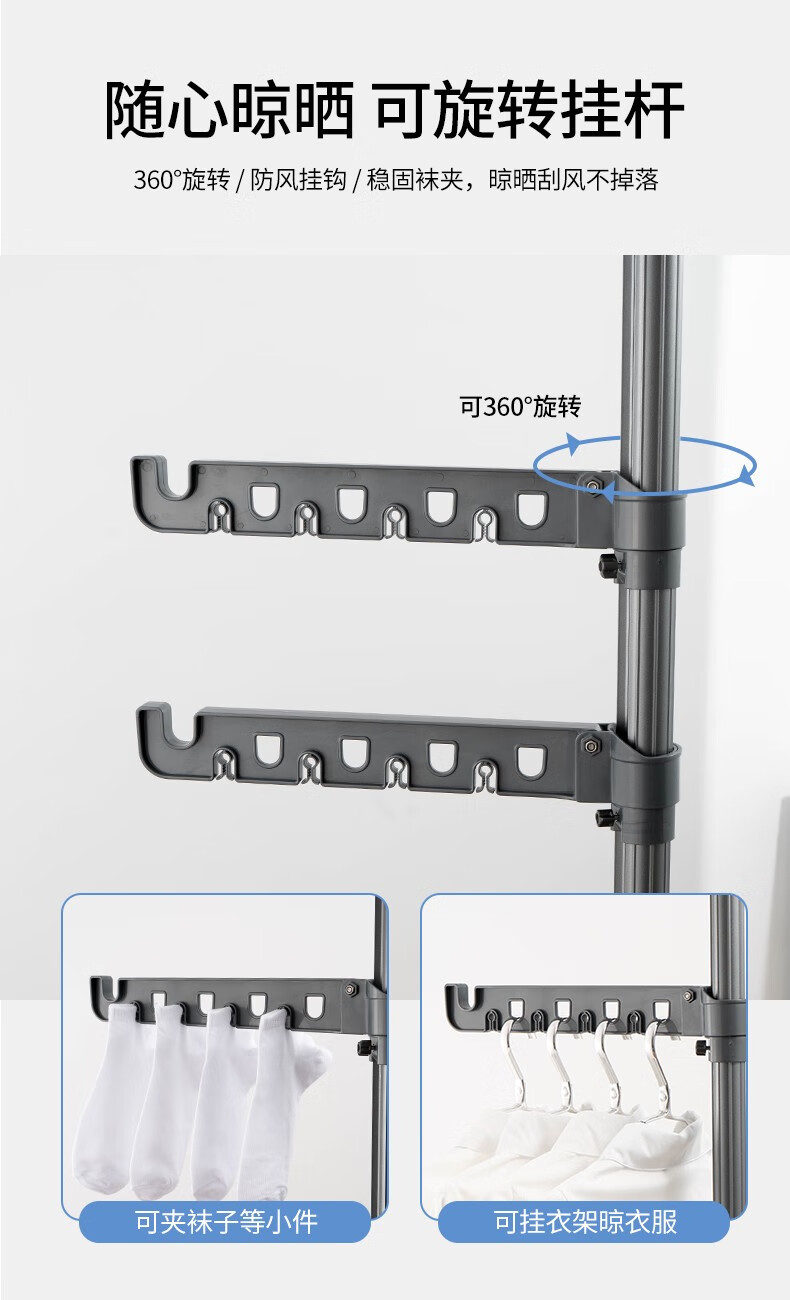 随心晾晒 可旋转挂杆

360°旋转 / 防风挂钩 / 稳固袜夹，晾晒刮风不掉落

可360°旋转

可夹袜子等小件

可挂衣架晾衣服