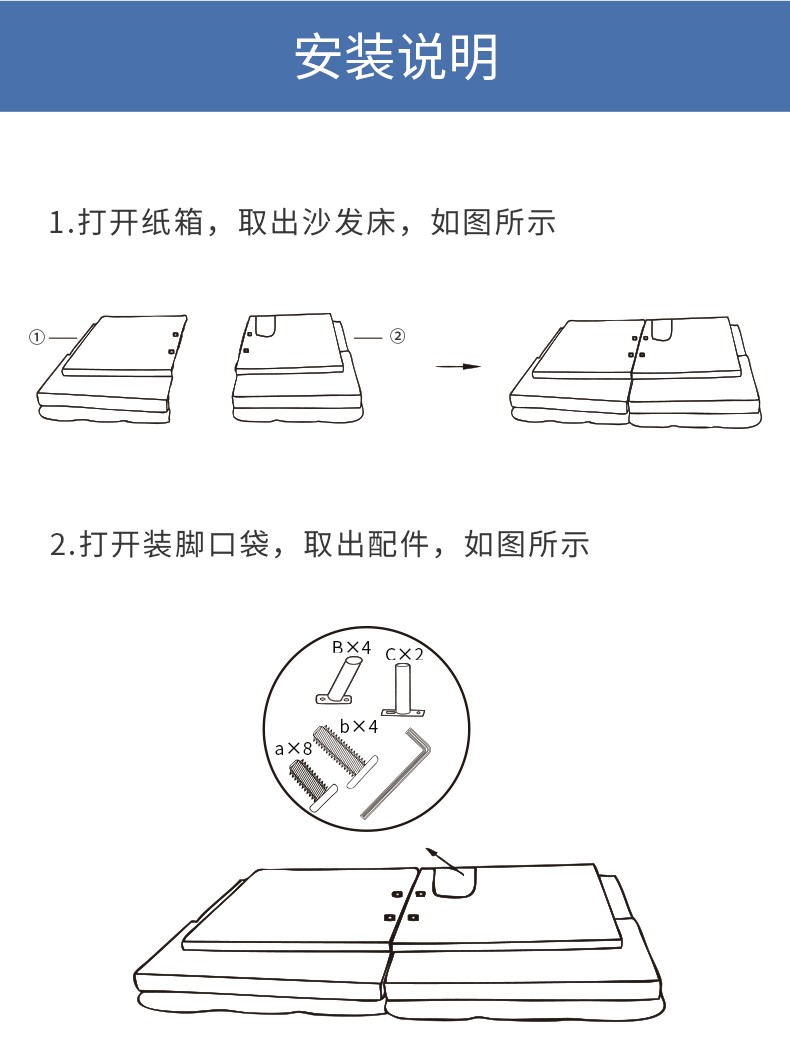 安装说明

1.打开纸箱，取出沙发床，如图所示

①

②

2.打开装脚口袋，取出配件，如图所示

B×4

C×2

b×4

a×8