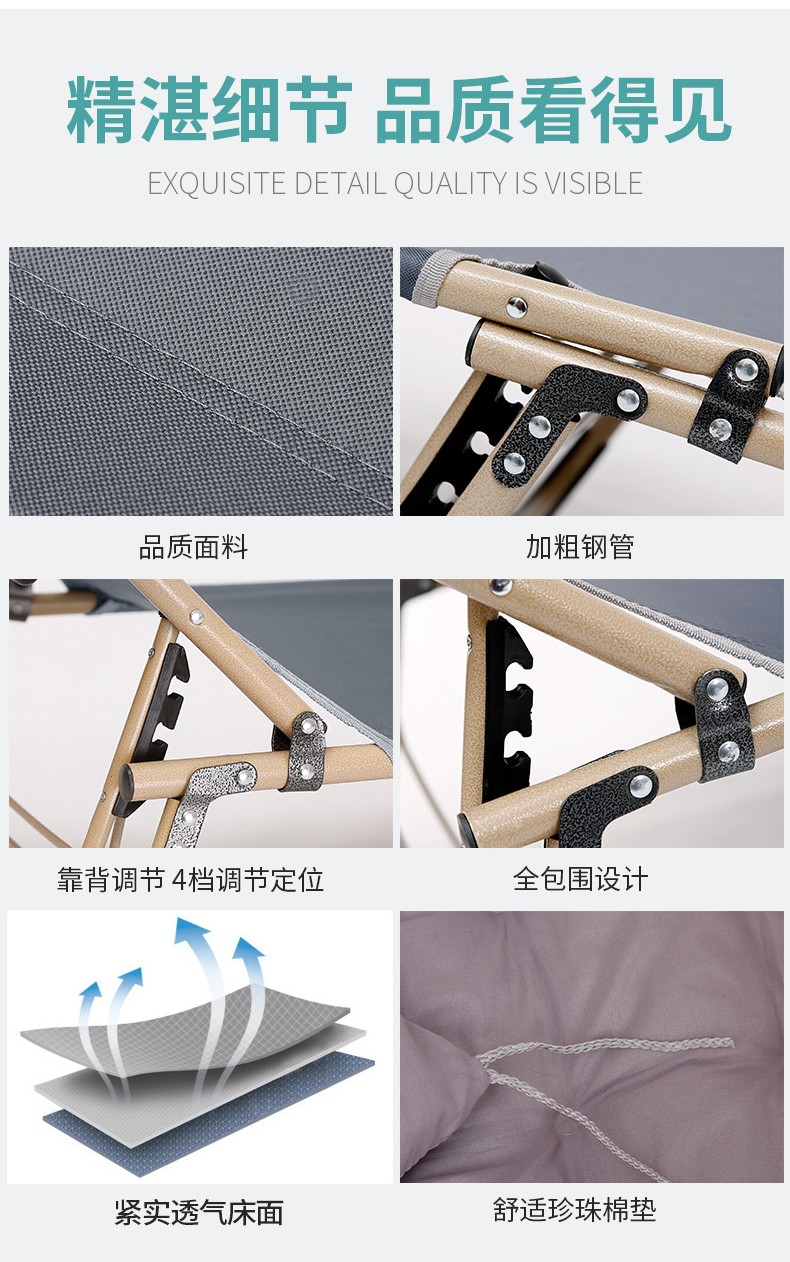 精湛细节 品质看得见

EXQUISITE DETAIL QUALITY IS VISIBLE

品质面料

加粗钢管

靠背调节 4档调节定位

全包围设计

紧实透气床面

舒适珍珠棉垫