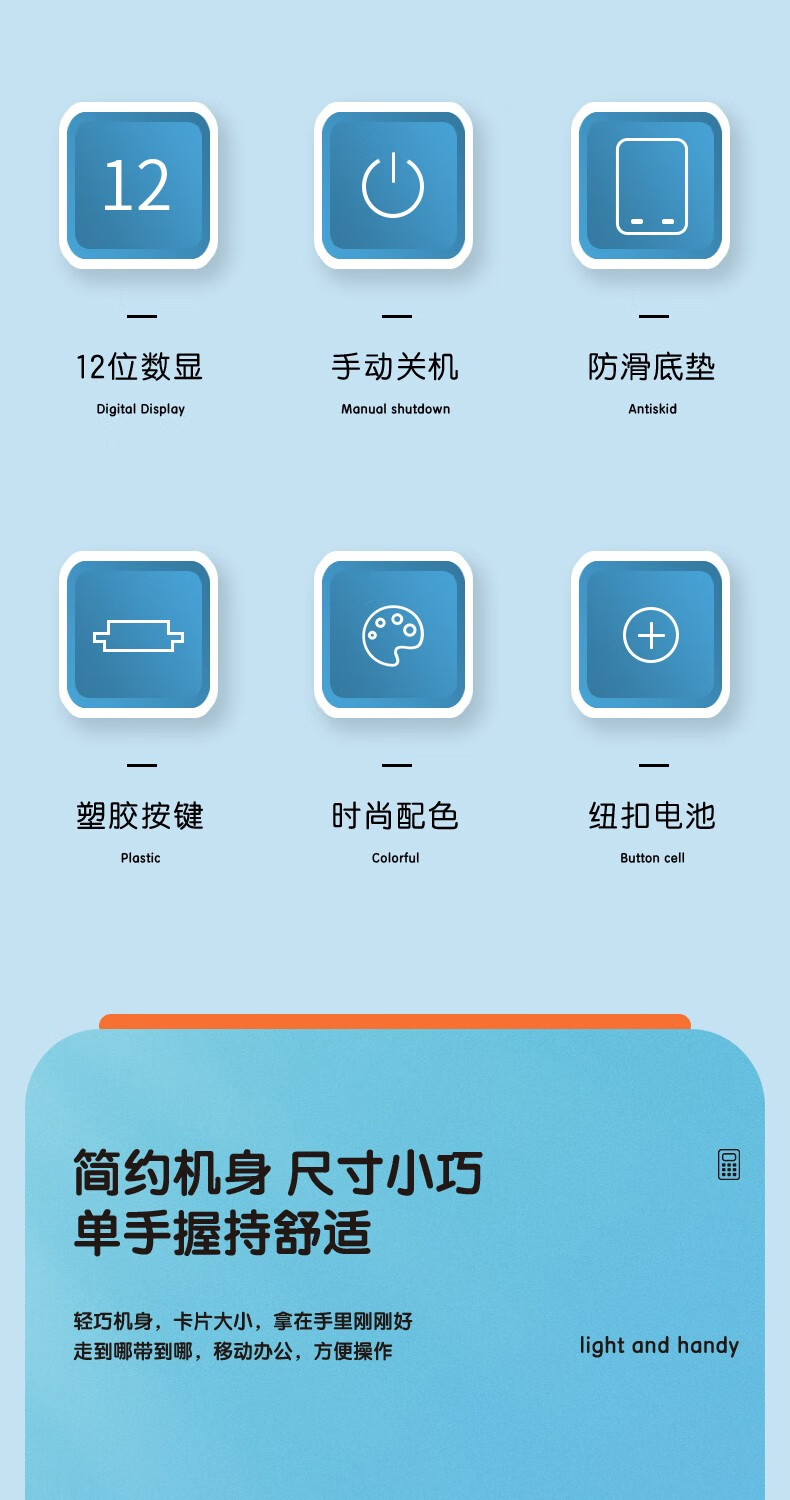 12

12位数显
Digital Display

手动关机
Manual shutdown

防滑底垫
Antiskid

塑胶按键
Plastic

时尚配色
Colorful

纽扣电池
Button cell

简约机身 尺寸小巧
单手握持舒适

轻巧机身，卡片大小，拿在手里刚刚好
走到哪带到哪，移动办公，方便操作

light and handy