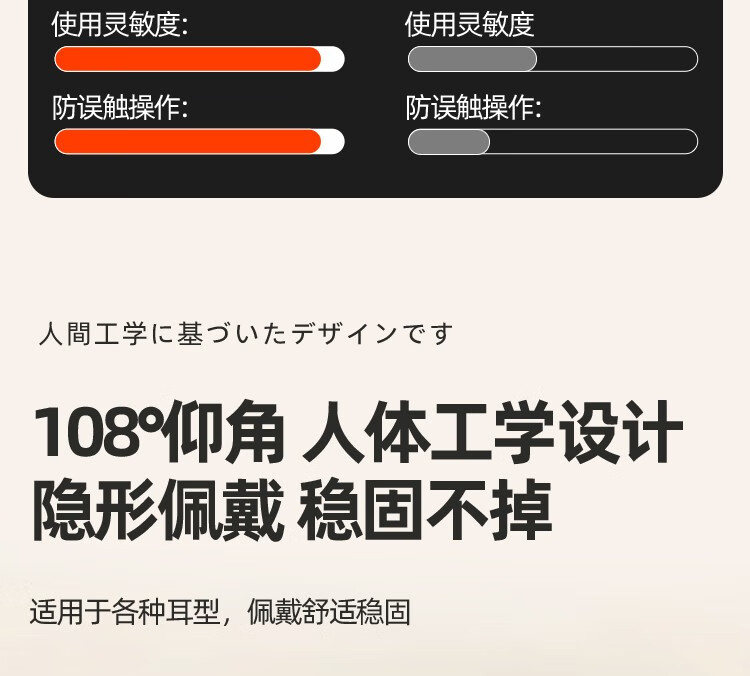 使用灵敏度:

防误触操作:

使用灵敏度

防误触操作:

人間工学に基づいたデザインです

108°仰角 人体工学设计
隐形佩戴 稳固不掉

适用于各种耳型，佩戴舒适稳固