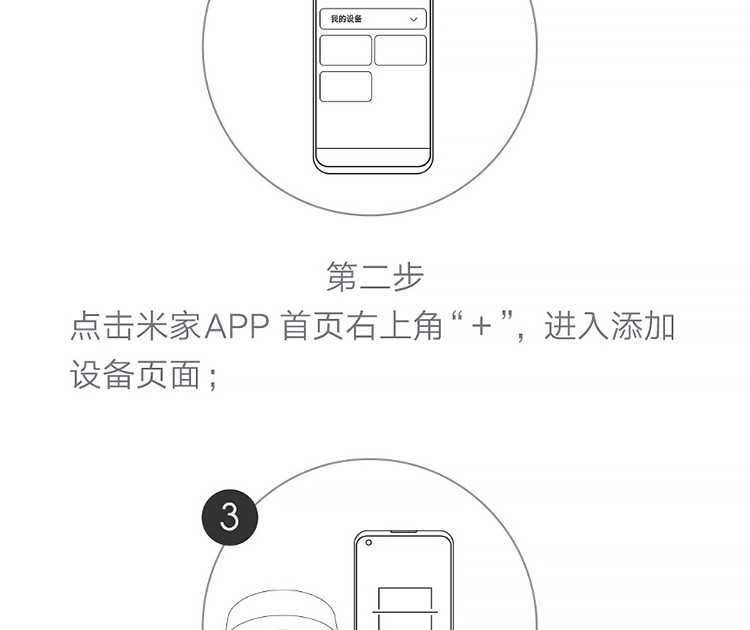 我的设备

第二步

点击米家APP 首页右上角“ + ”，进入添加设备页面；

3