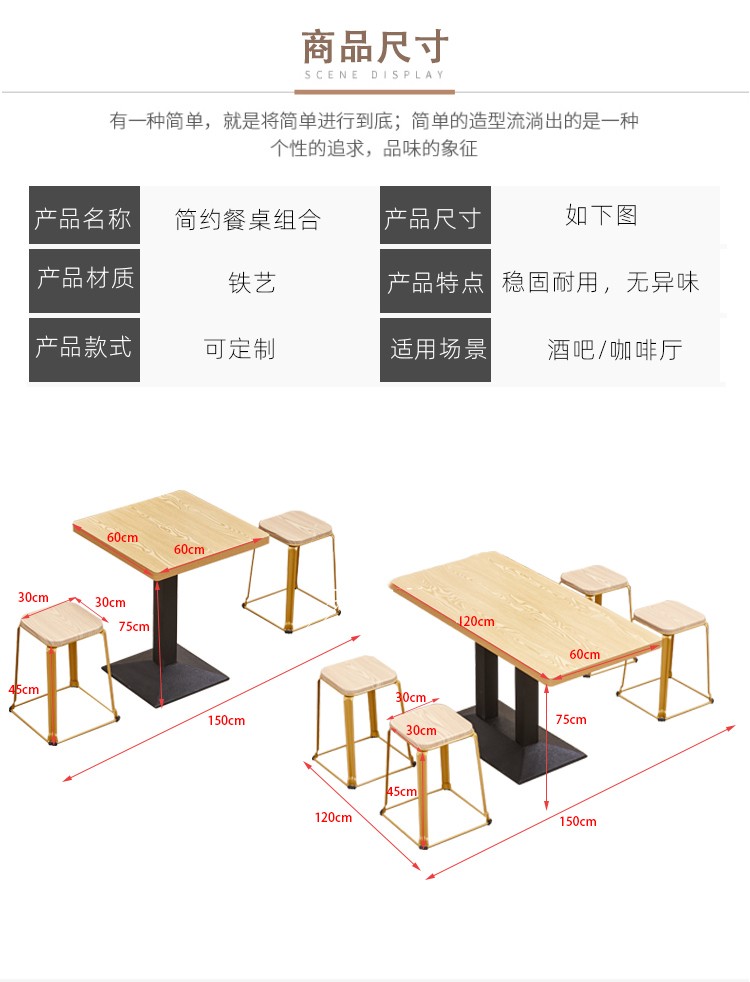 商品尺寸
SCENE DISPLAY

有一种简单，就是将简单进行到底；简单的造型流淌出的是一种个性的追求，品味的象征

| 产品名称 | 简约餐桌组合 | 产品尺寸 | 如下图 |
|---|---|---|---|
| 产品材质 | 铁艺 | 产品特点 | 稳固耐用，无异味 |
| 产品款式 | 可定制 | 适用场景 | 酒吧/咖啡厅 |

60cm
60cm
30cm
30cm
75cm
45cm
150cm
120cm
60cm
30cm
30cm
75cm
45cm
120cm
150cm