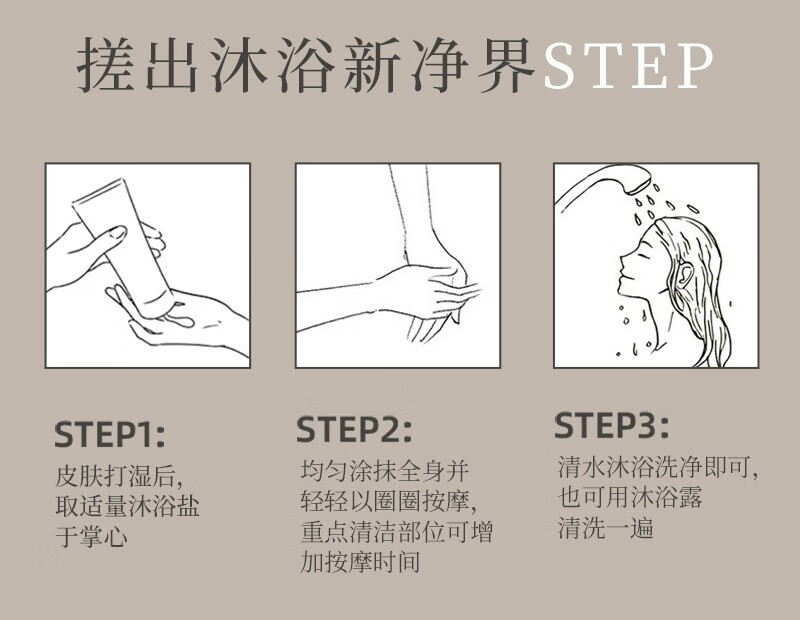 搓出沐浴新净界STEP

STEP1:
皮肤打湿后,
取适量沐浴盐
于掌心

STEP2:
均匀涂抹全身并
轻轻以圈圈按摩,
重点清洁部位可增
加按摩时间

STEP3:
清水沐浴洗净即可,
也可用沐浴露
清洗一遍