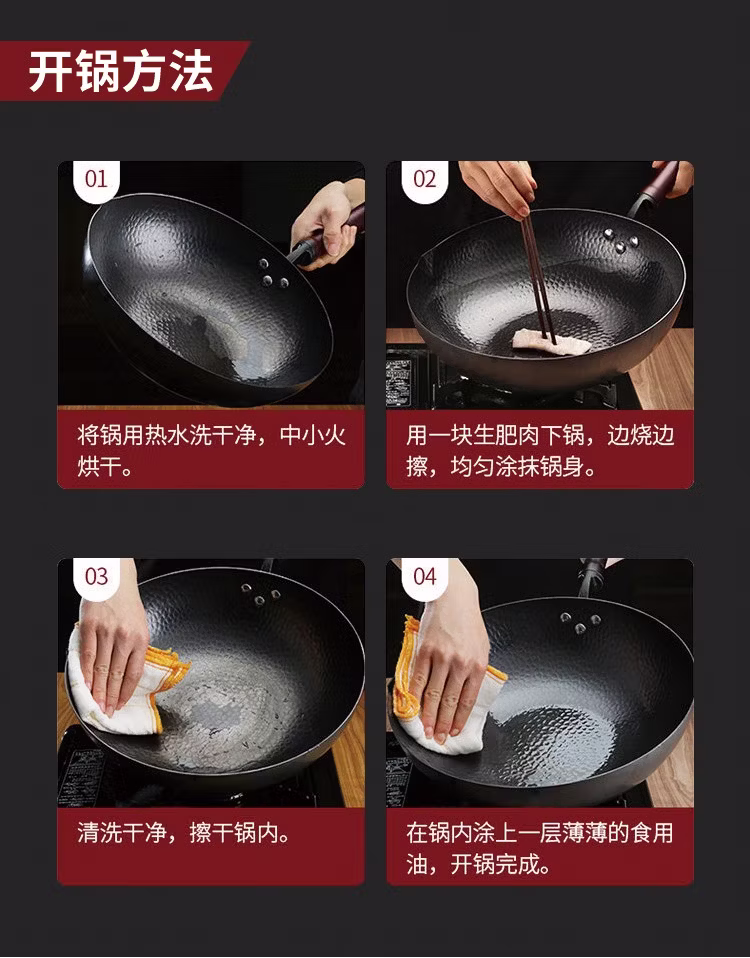 开锅方法

01

将锅用热水洗干净，中小火烘干。

02

用一块生肥肉下锅，边烧边擦，均匀涂抹锅身。

03

清洗干净，擦干锅内。

04

在锅内涂上一层薄薄的食用油，开锅完成。