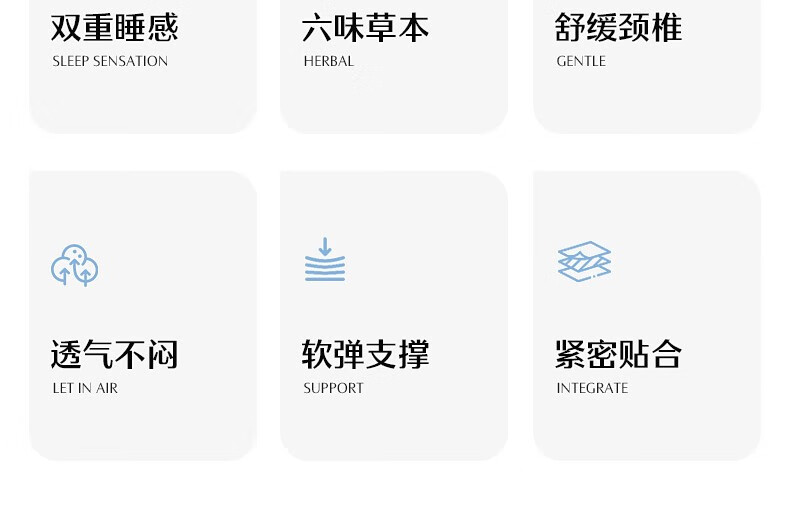 双重睡感
SLEEP SENSATION

六味草本
HERBAL

舒缓颈椎
GENTLE

透气不闷
LET IN AIR

软弹支撑
SUPPORT

紧密贴合
INTEGRATE