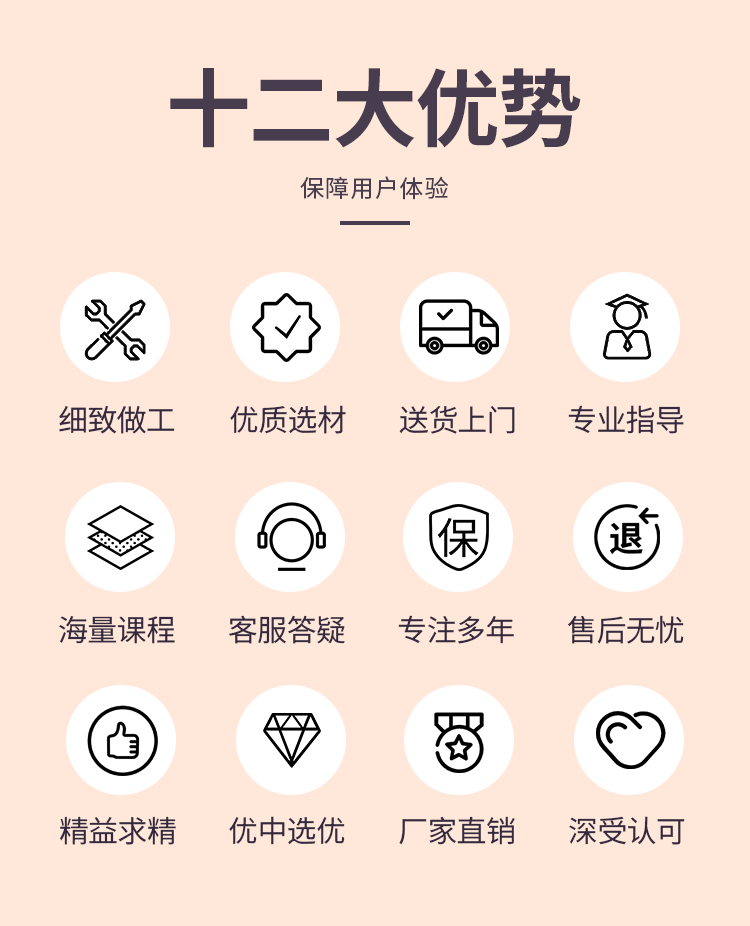 十二大优势

保障用户体验

细致做工

优质选材

送货上门

专业指导

海量课程

客服答疑

保

专注多年

退

售后无忧

精益求精

优中选优

厂家直销

深受认可