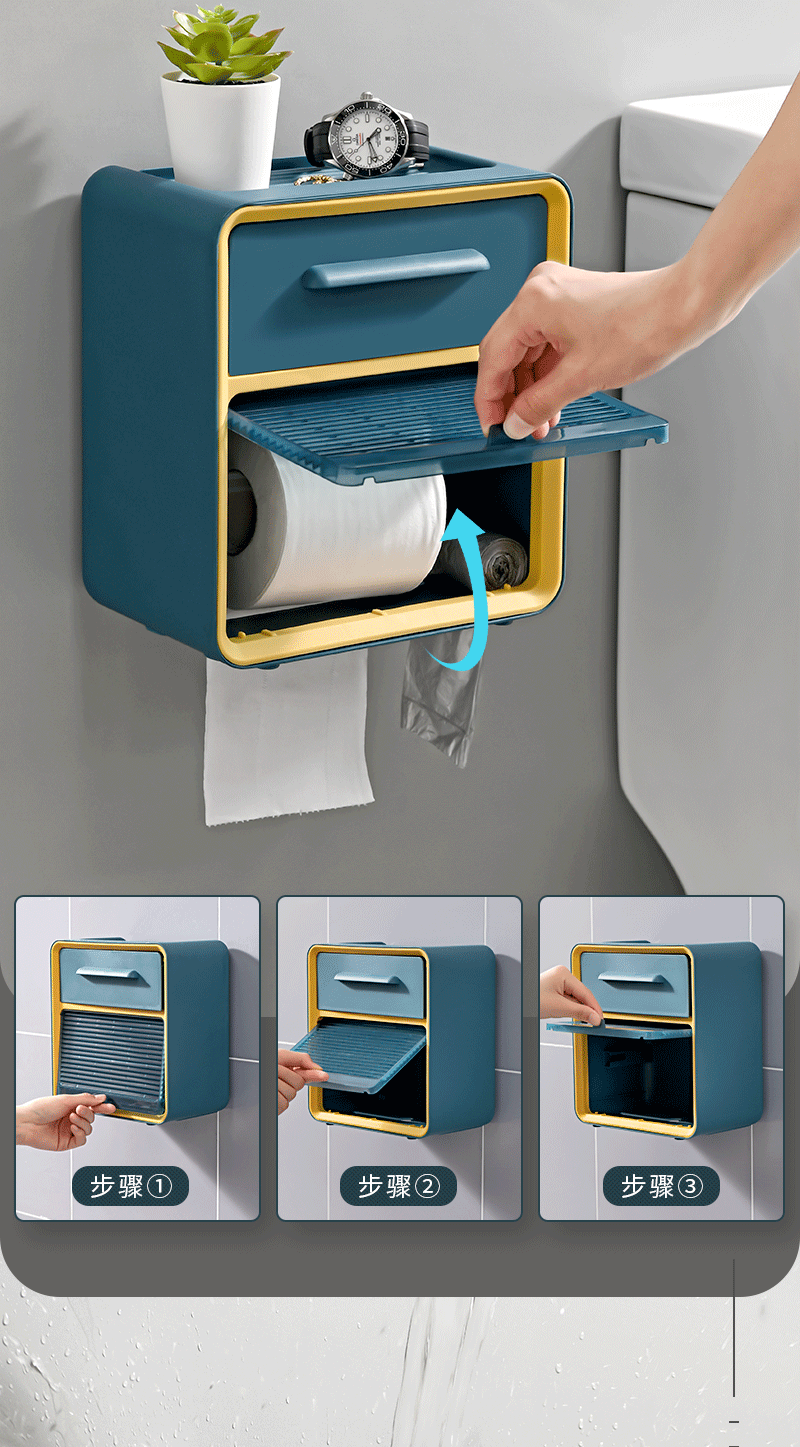 步骤①

步骤②

步骤③