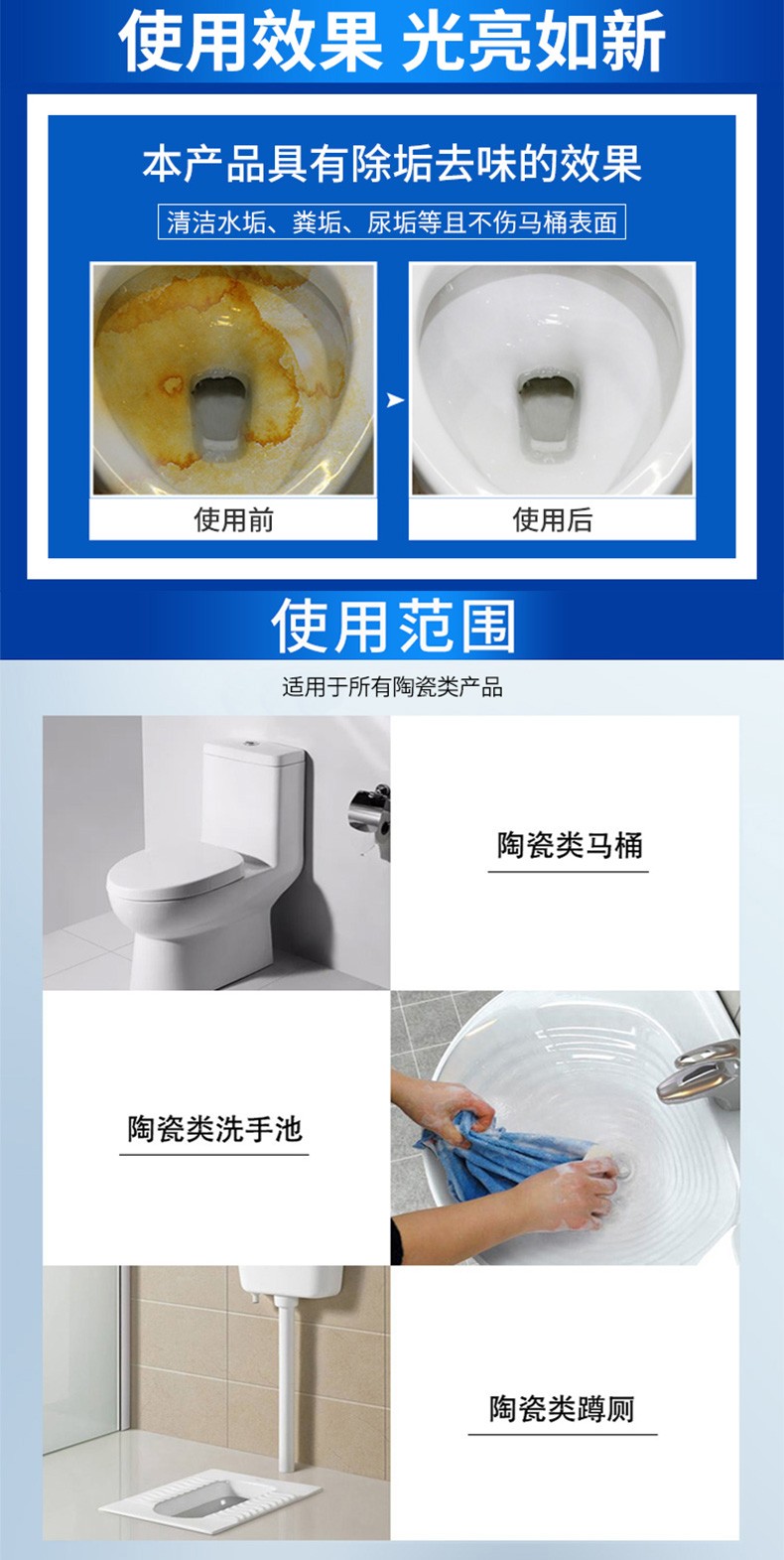 使用效果 光亮如新

本产品具有除垢去味的效果

清洁水垢、粪垢、尿垢等且不伤马桶表面

使用前

使用后

使用范围

适用于所有陶瓷类产品

陶瓷类马桶

陶瓷类洗手池

陶瓷类蹲厕