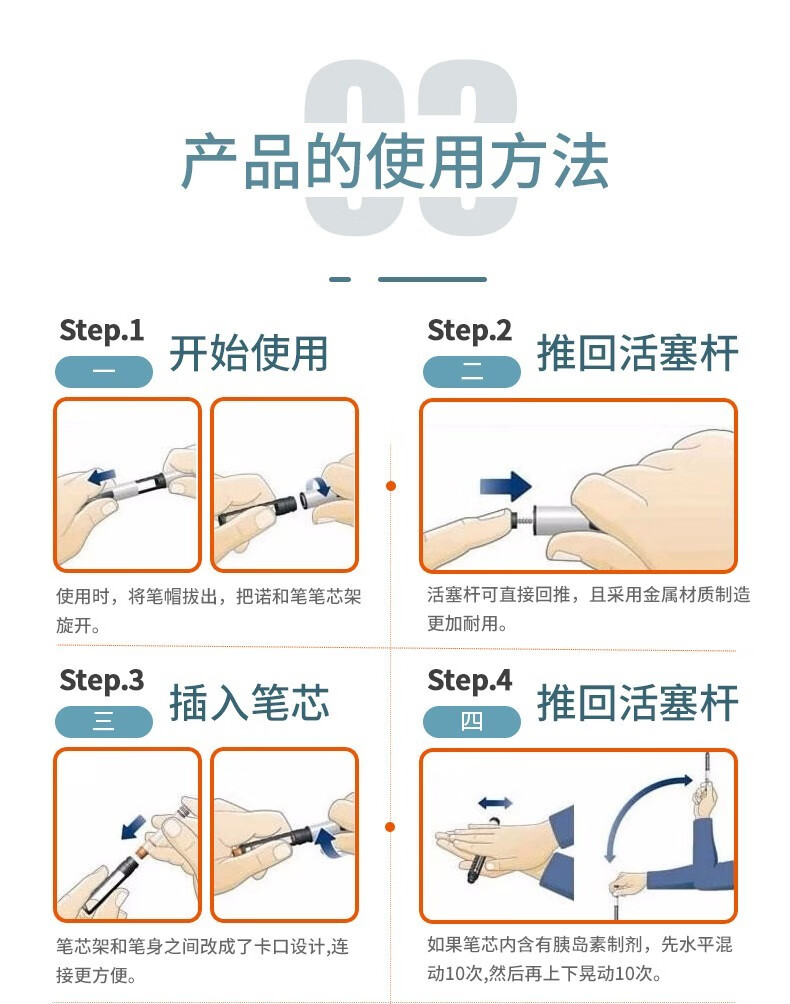 03

产品的使用方法

Step.1
一
开始使用

使用时，将笔帽拔出，把诺和笔笔芯架旋开。

Step.2
二
推回活塞杆

活塞杆可直接回推，且采用金属材质制造更加耐用。

Step.3
三
插入笔芯

笔芯架和笔身之间改成了卡口设计,连接更方便。

Step.4
四
推回活塞杆

如果笔芯内含有胰岛素制剂，先水平混动10次,然后再上下晃动10次。