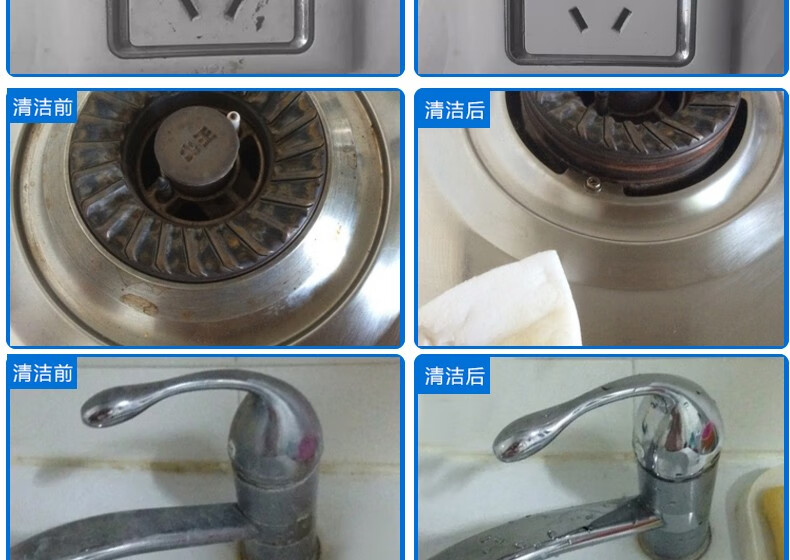 清洁前

清洁后

清洁前

清洁后