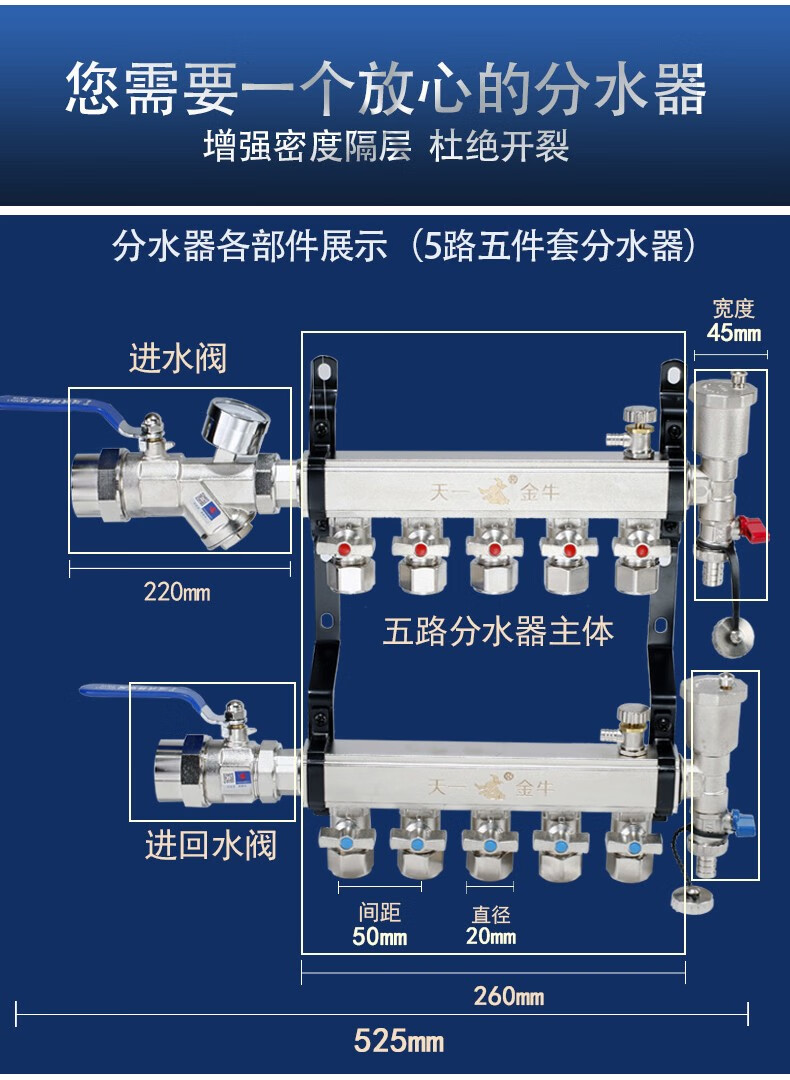 您需要一个放心的分水器
增强密度隔层 杜绝开裂

分水器各部件展示（5路五件套分水器）

宽度
45mm

进水阀

天一 金牛

220mm

五路分水器主体

天一 金牛

进回水阀

间距
50mm

直径
20mm

260mm

525mm