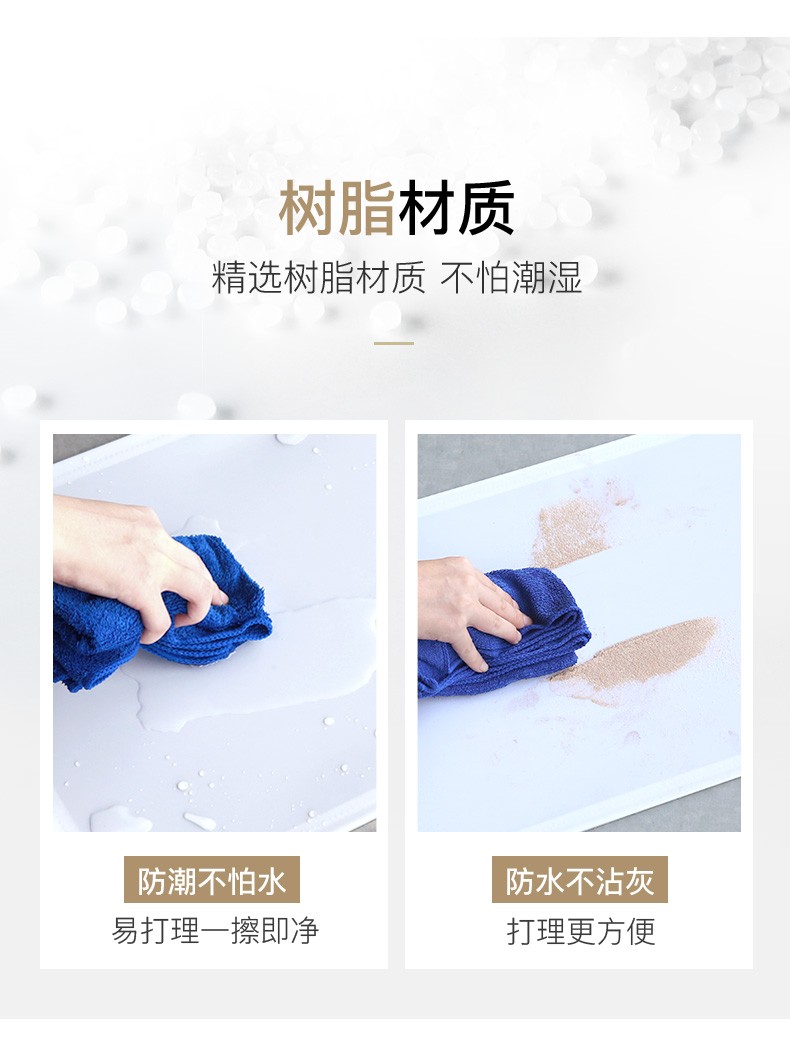 树脂材质

精选树脂材质 不怕潮湿

防潮不怕水

易打理一擦即净

防水不沾灰

打理更方便