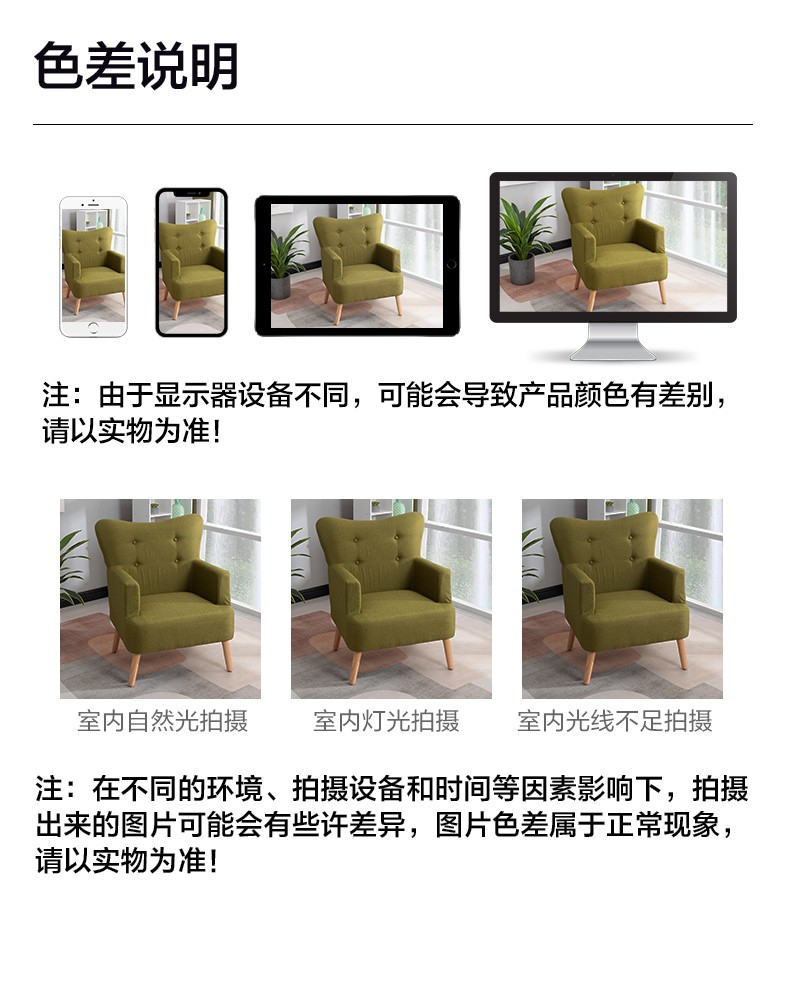 色差说明

注：由于显示器设备不同，可能会导致产品颜色有差别，请以实物为准！

室内自然光拍摄

室内灯光拍摄

室内光线不足拍摄

注：在不同的环境、拍摄设备和时间等因素影响下，拍摄出来的图片可能会有些许差异，图片色差属于正常现象，请以实物为准！