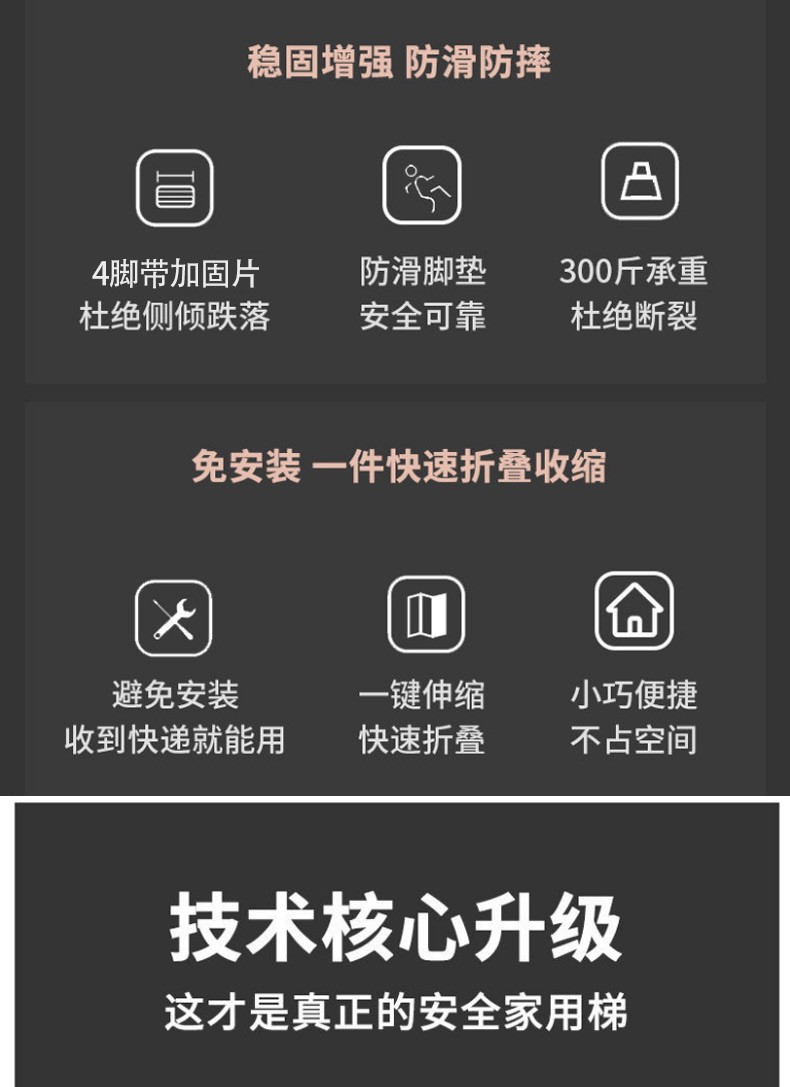 稳固增强 防滑防摔

4脚带加固片
杜绝侧倾跌落

防滑脚垫
安全可靠

300斤承重
杜绝断裂

免安装 一件快速折叠收缩

避免安装
收到快递就能用

一键伸缩
快速折叠

小巧便捷
不占空间

技术核心升级

这才是真正的安全家用梯