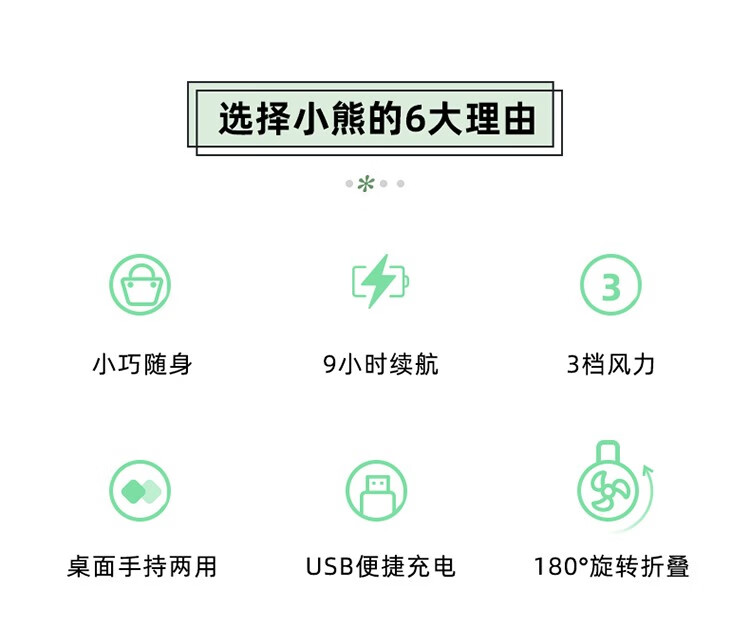 选择小熊的6大理由

3

小巧随身

9小时续航

3档风力

桌面手持两用

USB便捷充电

180°旋转折叠