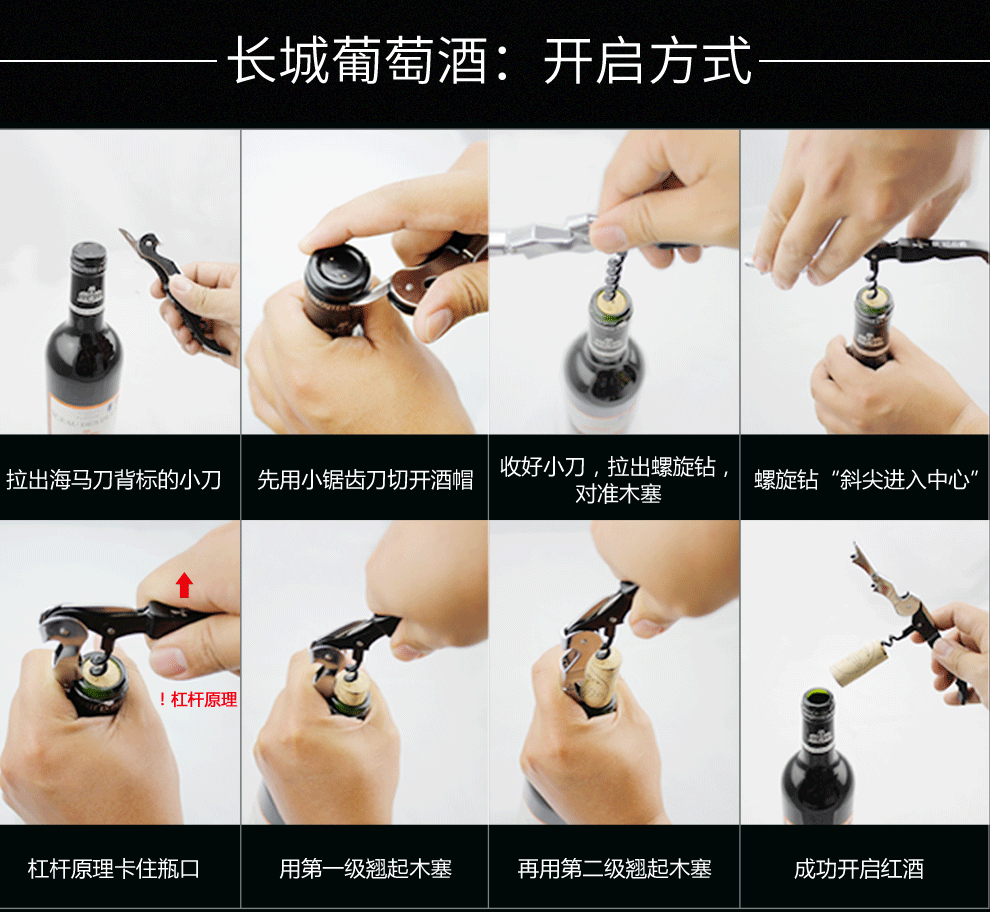 长城葡萄酒：开启方式

拉出海马刀背标的小刀

先用小锯齿刀切开酒帽

收好小刀，拉出螺旋钻，对准木塞

螺旋钻“斜尖进入中心”

！杠杆原理

杠杆原理卡住瓶口

用第一级翘起木塞

再用第二级翘起木塞

成功开启红酒