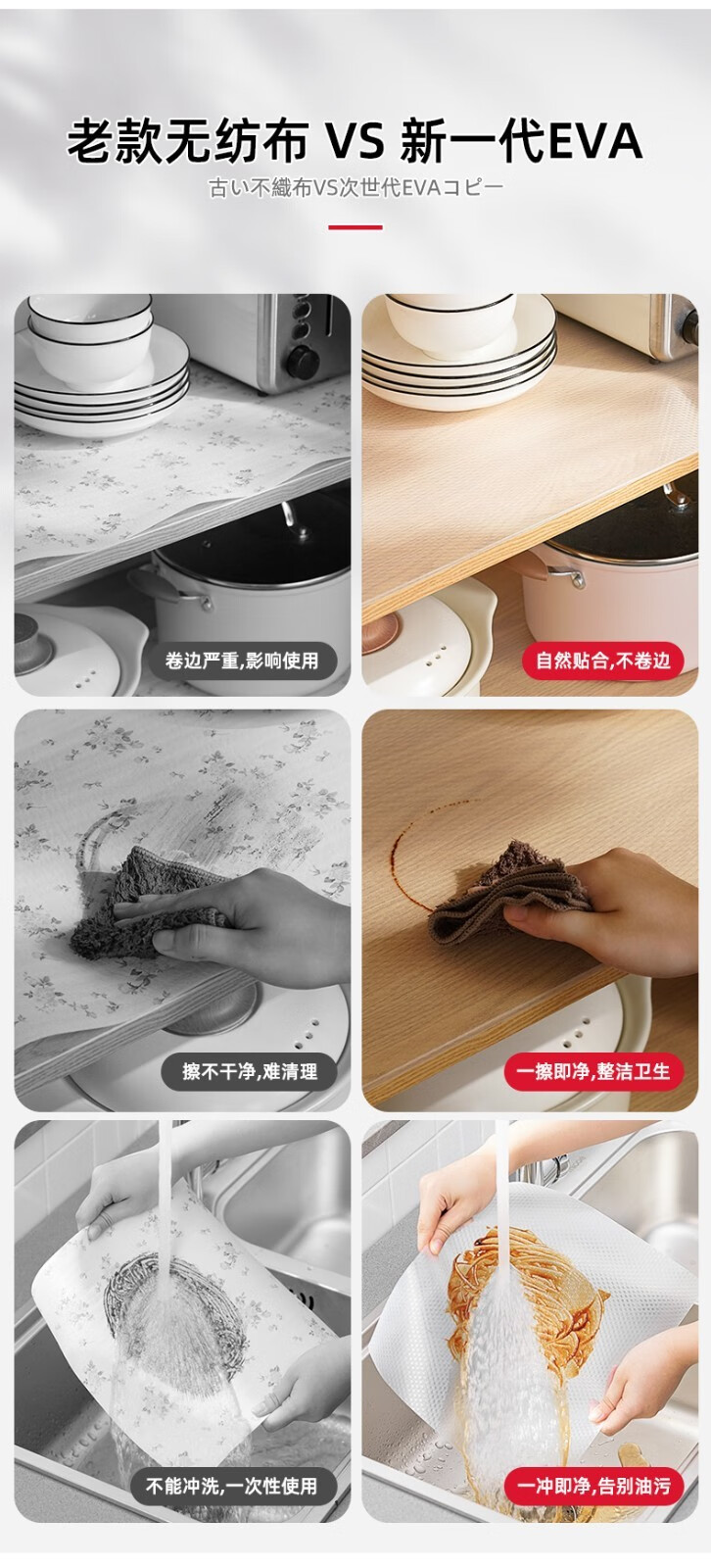 老款无纺布 VS 新一代EVA

古い不織布VS次世代EVAコピー

卷边严重,影响使用

自然贴合,不卷边

擦不干净,难清理

一擦即净,整洁卫生

不能冲洗,一次性使用

一冲即净,告别油污