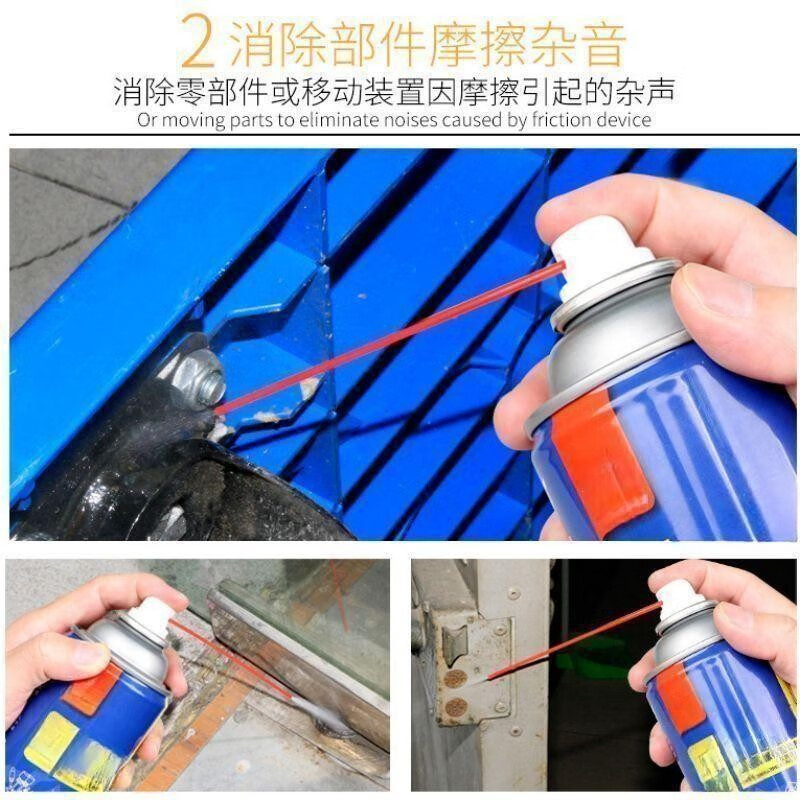 2 消除部件摩擦杂音

消除零部件或移动装置因摩擦引起的杂声

Or moving parts to eliminate noises caused by friction device