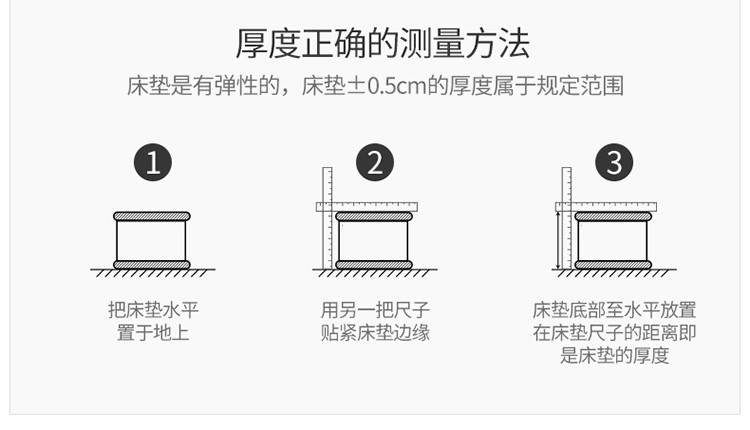 厚度正确的测量方法

床垫是有弹性的，床垫±0.5cm的厚度属于规定范围

1

把床垫水平置于地上

2

用另一把尺子贴紧床垫边缘

3

床垫底部至水平放置在床垫尺子的距离即是床垫的厚度