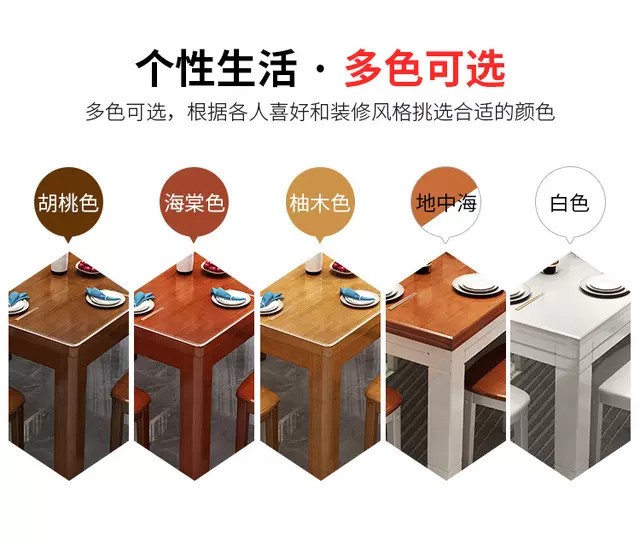 个性生活 · 多色可选

多色可选，根据各人喜好和装修风格挑选合适的颜色

胡桃色

海棠色

柚木色

地中海

白色