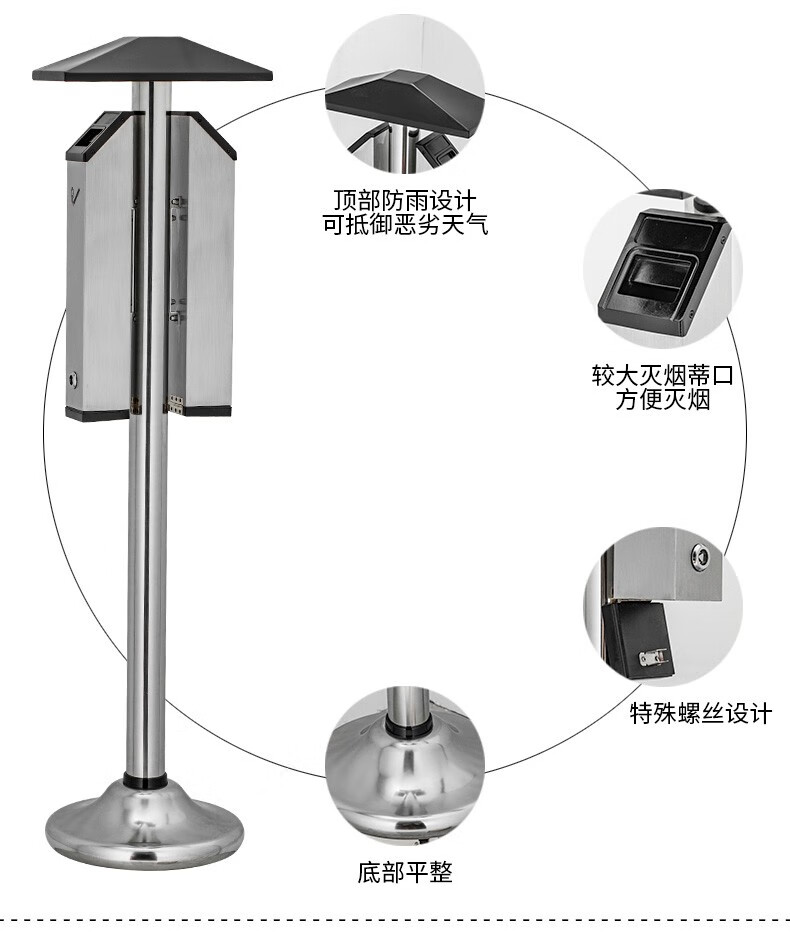 顶部防雨设计
可抵御恶劣天气

较大灭烟蒂口
方便灭烟

特殊螺丝设计

底部平整