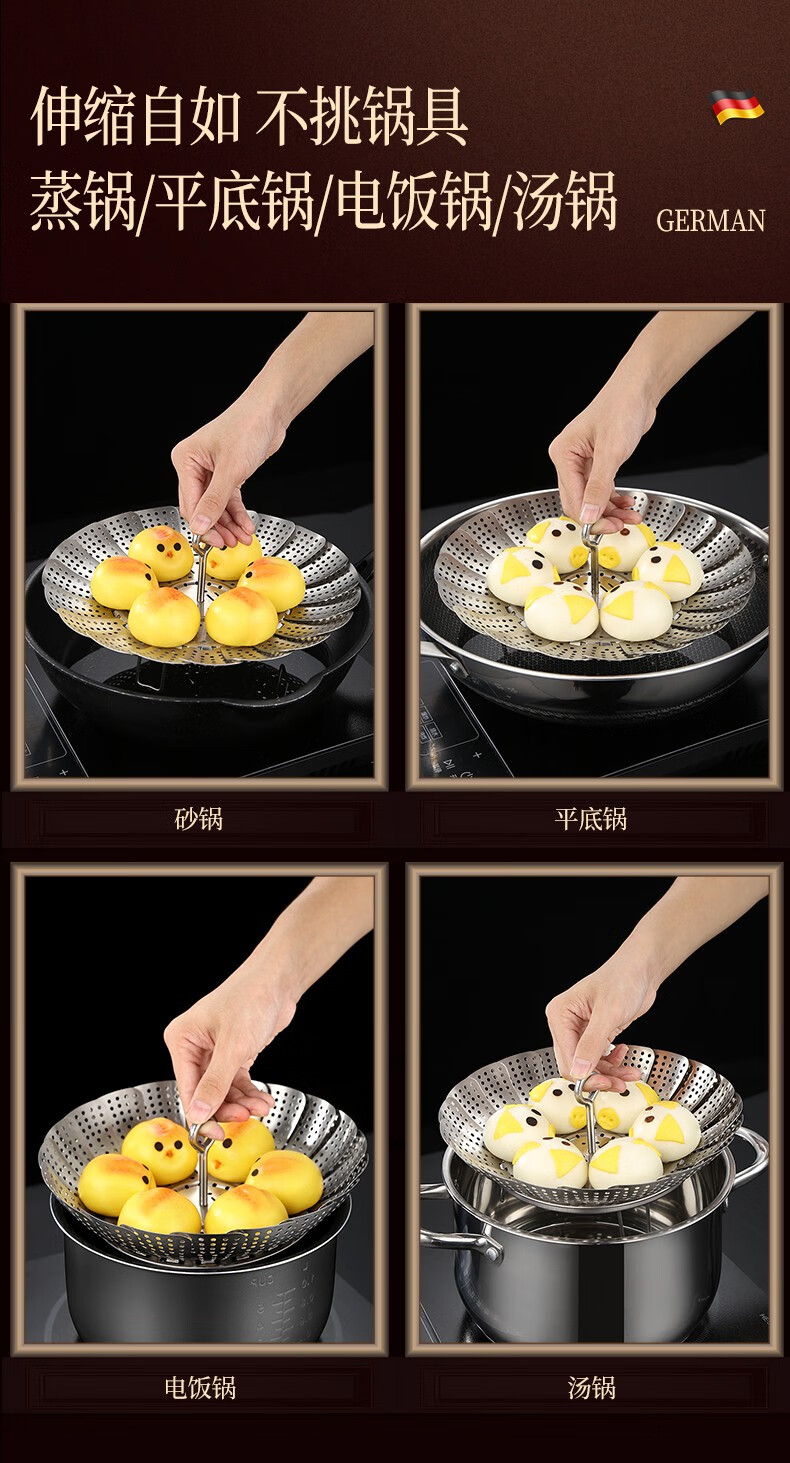 伸缩自如 不挑锅具
蒸锅/平底锅/电饭锅/汤锅

GERMAN

砂锅

平底锅

电饭锅

汤锅