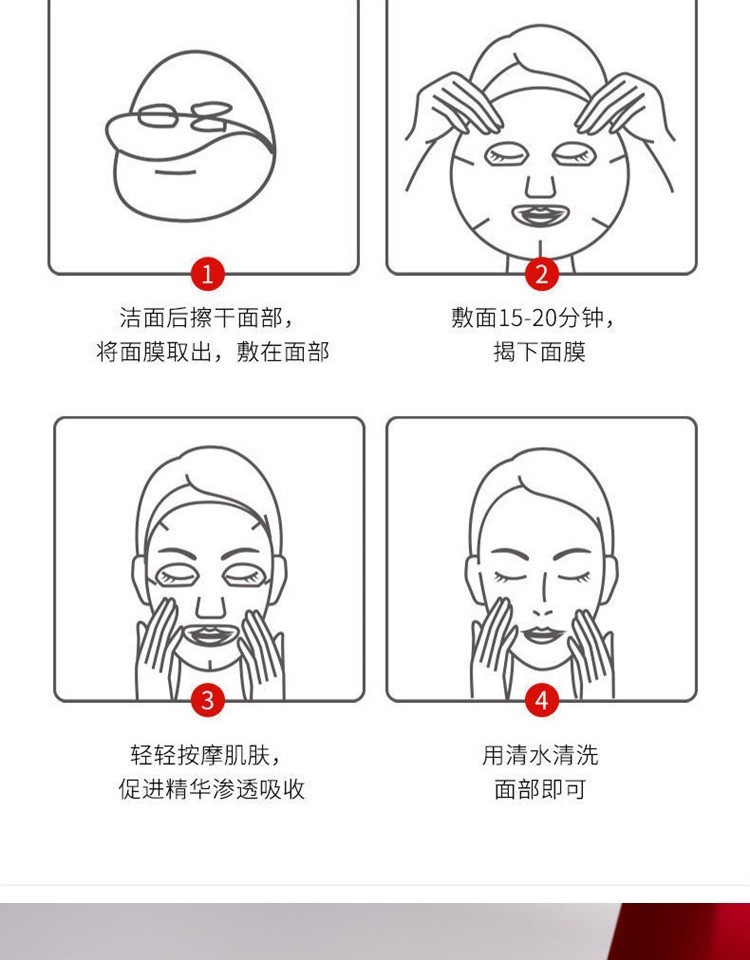 1
洁面后擦干面部，
将面膜取出，敷在面部

2
敷面15-20分钟，
揭下面膜

3
轻轻按摩肌肤，
促进精华渗透吸收

4
用清水清洗
面部即可