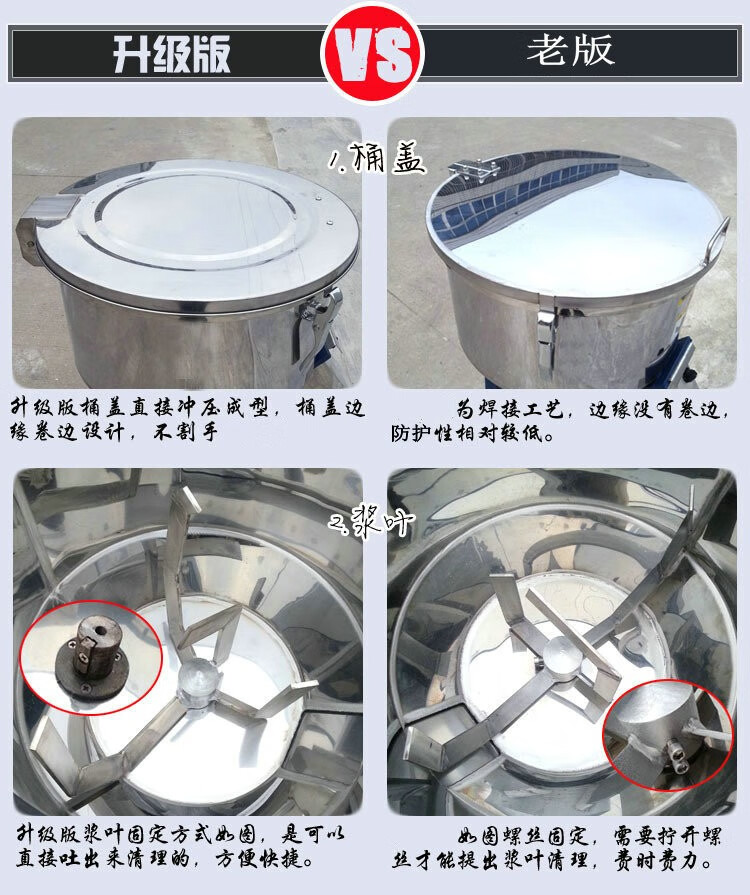 升级版

VS

老版

1.桶盖

升级版桶盖直接冲压成型，桶盖边缘卷边设计，不割手

为焊接工艺，边缘没有卷边，防护性相对较低。

2.浆叶

升级版浆叶固定方式如图，是可以直接吐出来清理的，方便快捷。

如图螺丝固定，需要拧开螺丝才能提出浆叶清理，费时费力。