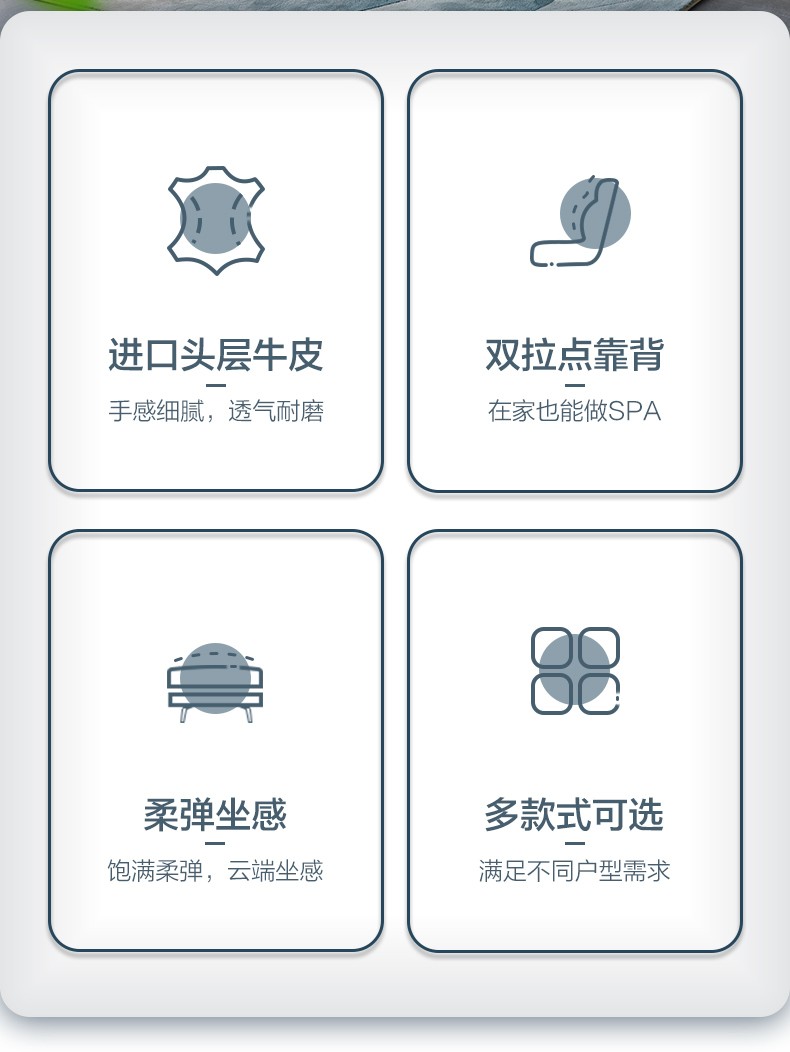 进口头层牛皮

手感细腻，透气耐磨

双拉点靠背

在家也能做SPA

柔弹坐感

饱满柔弹，云端坐感

多款式可选

满足不同户型需求