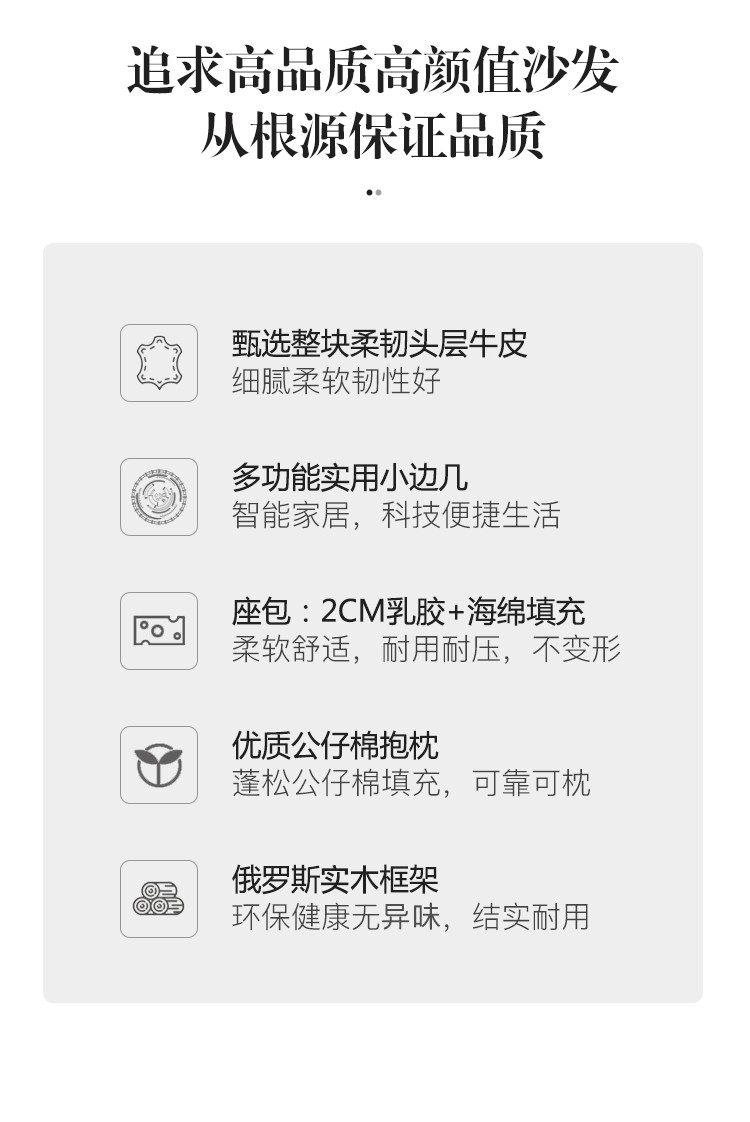 追求高品质高颜值沙发
从根源保证品质

甄选整块柔韧头层牛皮
细腻柔软韧性好

多功能实用小边几
智能家居，科技便捷生活

座包：2CM乳胶+海绵填充
柔软舒适，耐用耐压，不变形

优质公仔棉抱枕
蓬松公仔棉填充，可靠可枕

俄罗斯实木框架
环保健康无异味，结实耐用