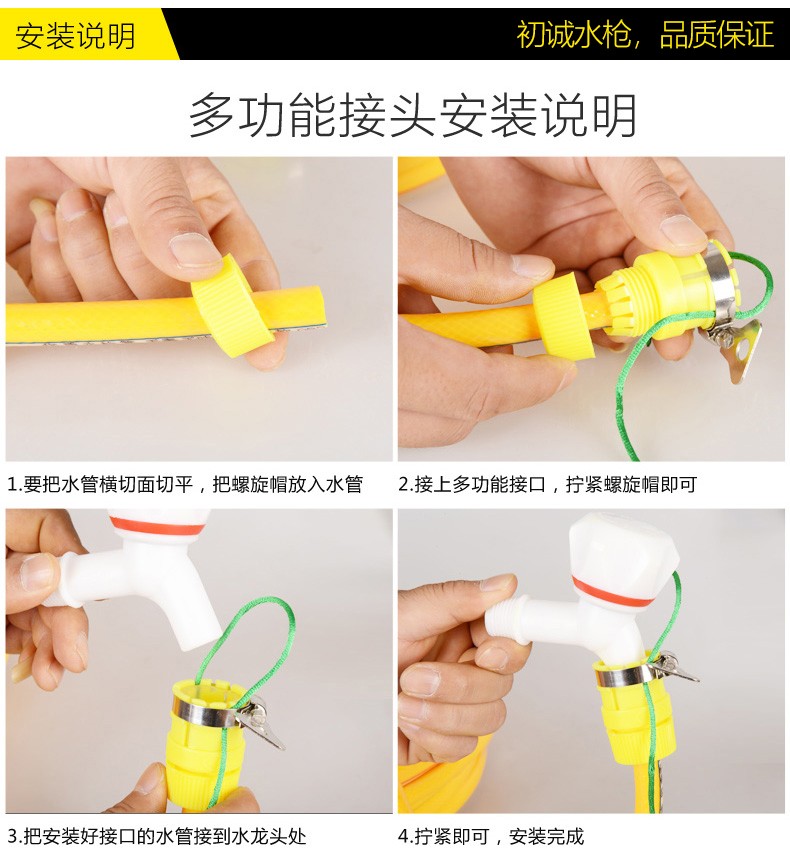 安装说明

初诚水枪，品质保证

多功能接头安装说明

1.要把水管横切面切平，把螺旋帽放入水管

2.接上多功能接口，拧紧螺旋帽即可

3.把安装好接口的水管接到水龙头处

4.拧紧即可，安装完成