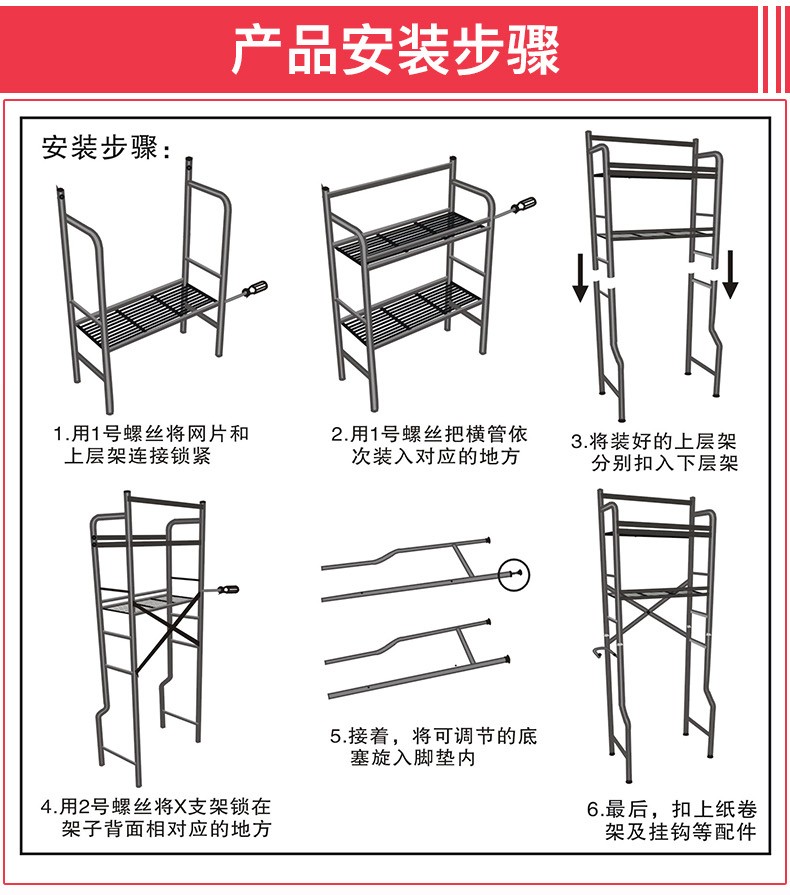 产品安装步骤

安装步骤：

1.用1号螺丝将网片和上层架连接锁紧

2.用1号螺丝把横管依次装入对应的地方

3.将装好的上层架分别扣入下层架

4.用2号螺丝将X支架锁在架子背面相对应的地方

5.接着，将可调节的底塞旋入脚垫内

6.最后，扣上纸卷架及挂钩等配件