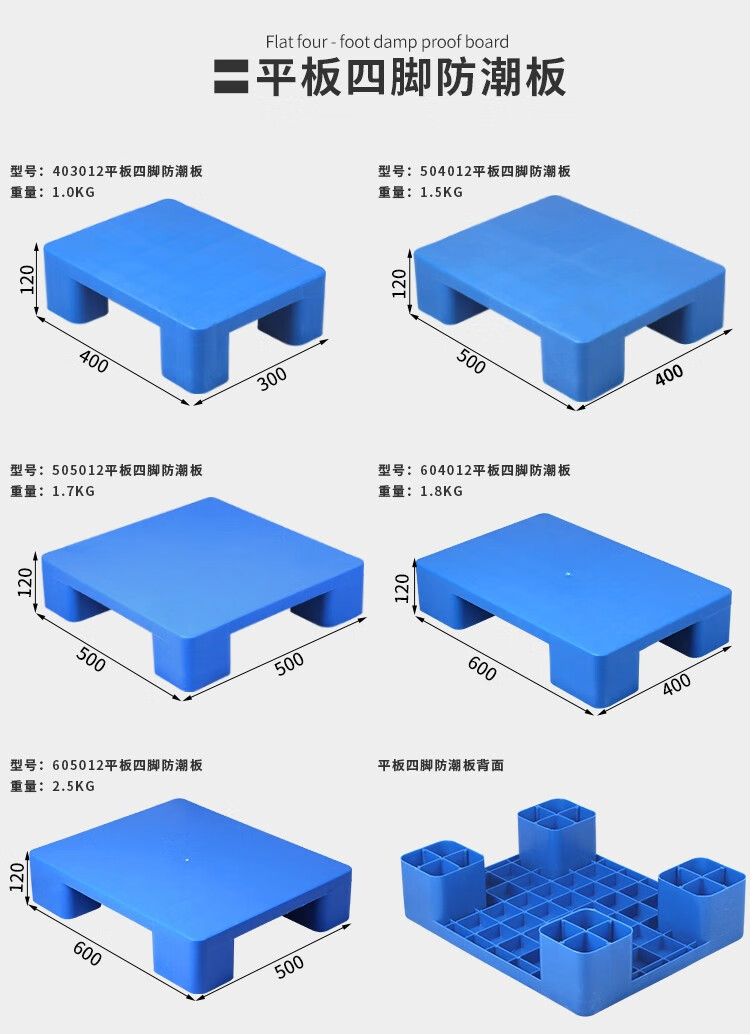 Flat four - foot damp proof board

平板四脚防潮板

型号：403012平板四脚防潮板
重量：1.0KG

120
400
300

型号：504012平板四脚防潮板
重量：1.5KG

120
500
400

型号：505012平板四脚防潮板
重量：1.7KG

120
500
500

型号：604012平板四脚防潮板
重量：1.8KG

120
600
400

型号：605012平板四脚防潮板
重量：2.5KG

120
600
500

平板四脚防潮板背面