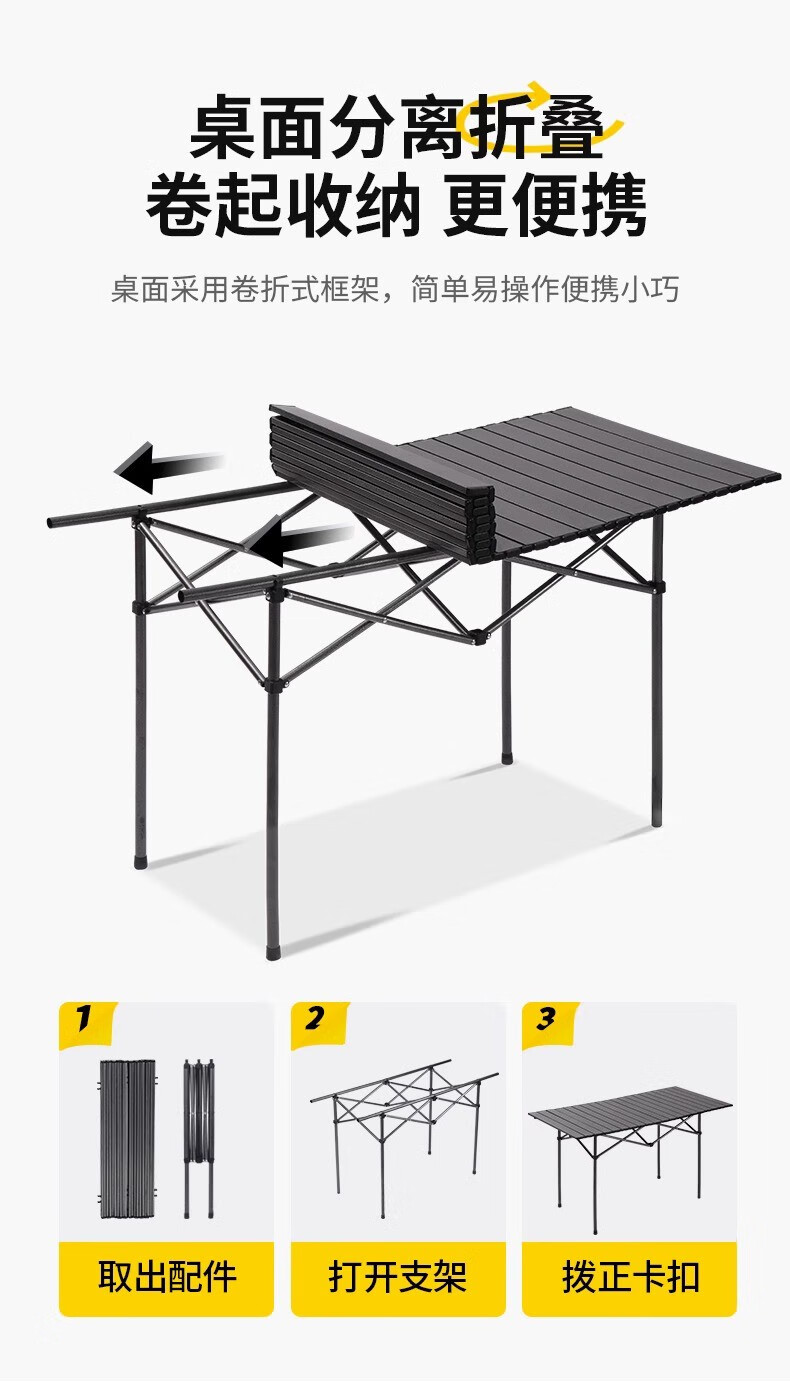 桌面分离折叠
卷起收纳 更便携

桌面采用卷折式框架，简单易操作便携小巧

1
取出配件

2
打开支架

3
拨正卡扣