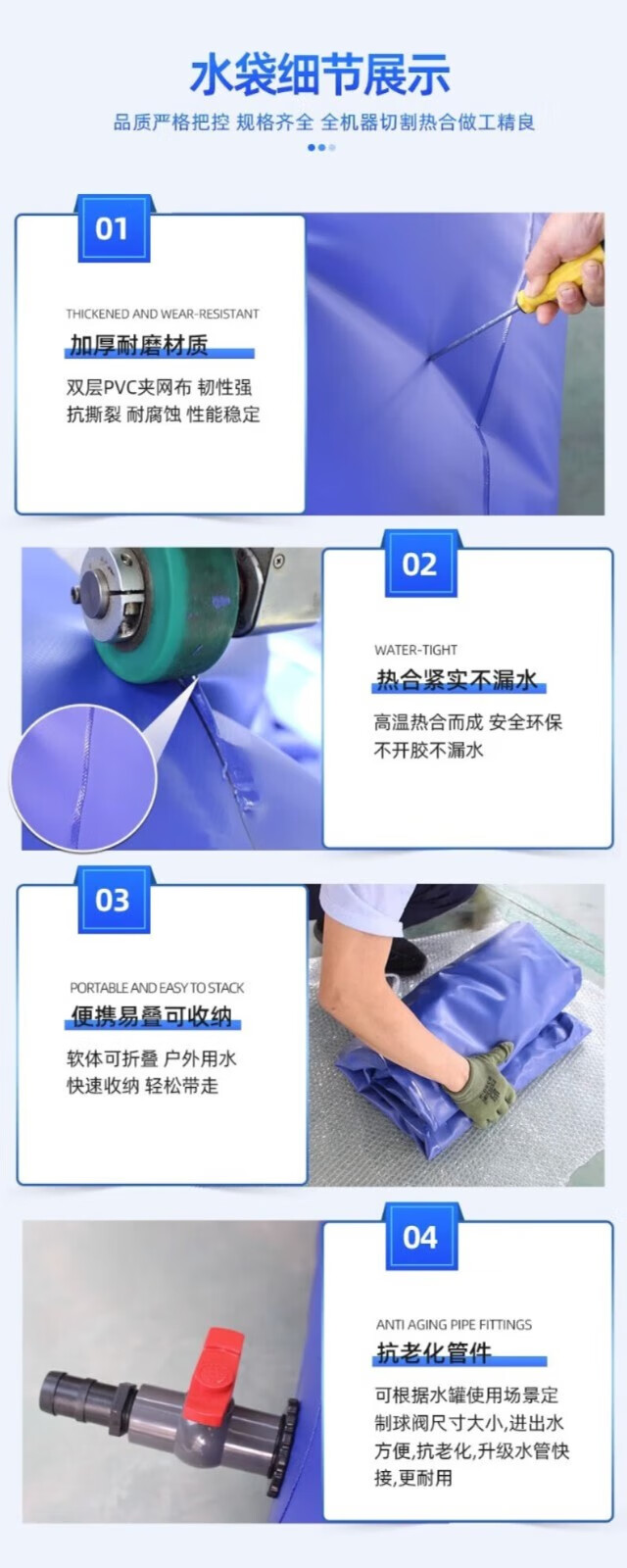 水袋细节展示

品质严格把控 规格齐全 全机器切割热合做工精良

01

THICKENED AND WEAR-RESISTANT

加厚耐磨材质

双层PVC夹网布 韧性强
抗撕裂 耐腐蚀 性能稳定

02

WATER-TIGHT

热合紧实不漏水

高温热合而成 安全环保
不开胶不漏水

03

PORTABLE AND EASY TO STACK

便携易叠可收纳

软体可折叠 户外用水
快速收纳 轻松带走

04

ANTI AGING PIPE FITTINGS

抗老化管件

可根据水罐使用场景定制球阀尺寸大小,进出水方便,抗老化,升级水管快接,更耐用