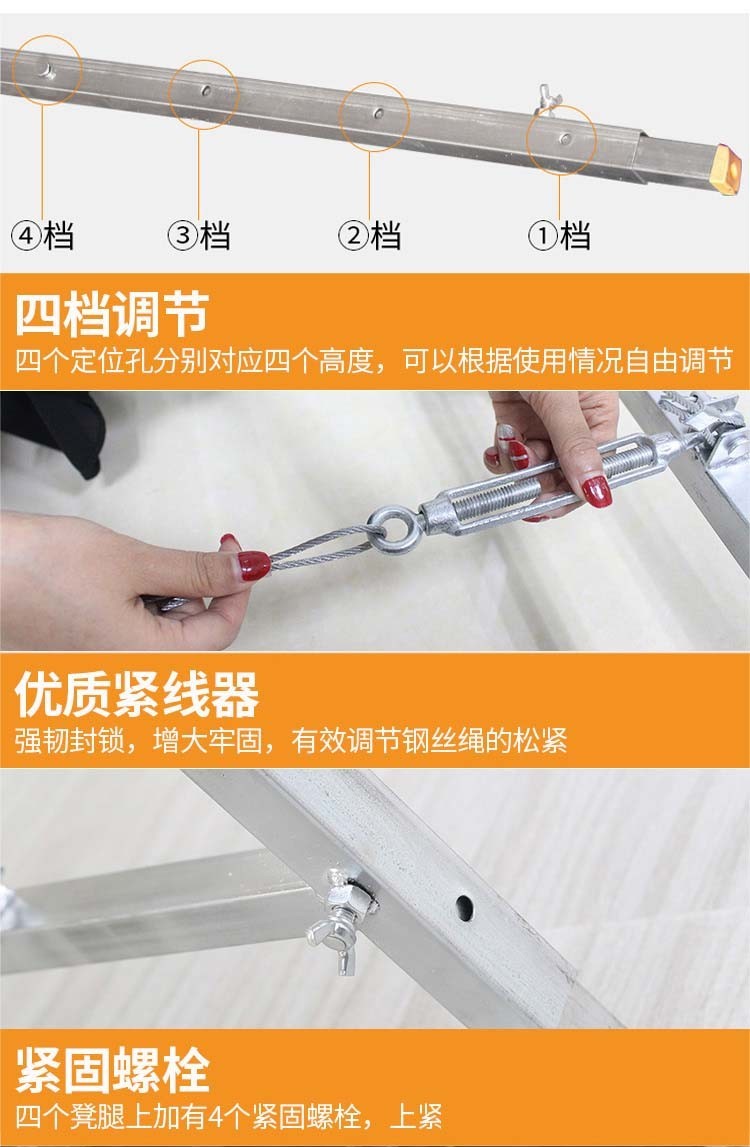 ④档 ③档 ②档 ①档

四档调节
四个定位孔分别对应四个高度，可以根据使用情况自由调节

优质紧线器
强韧封锁，增大牢固，有效调节钢丝绳的松紧

紧固螺栓
四个凳腿上加有4个紧固螺栓，上紧