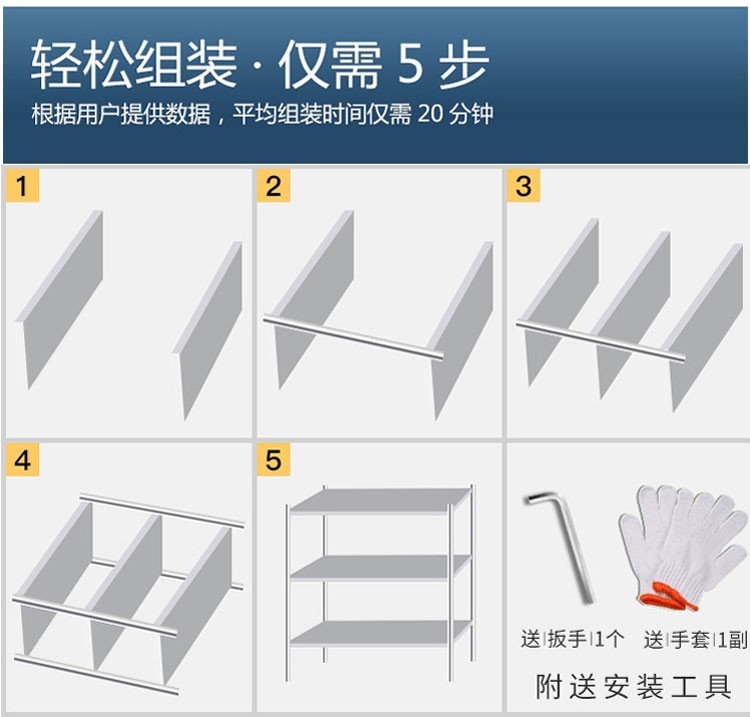 轻松组装 · 仅需 5 步
根据用户提供数据，平均组装时间仅需 20 分钟

1

2

3

4

5

送|扳手|1个 送|手套|1副

附送安装工具