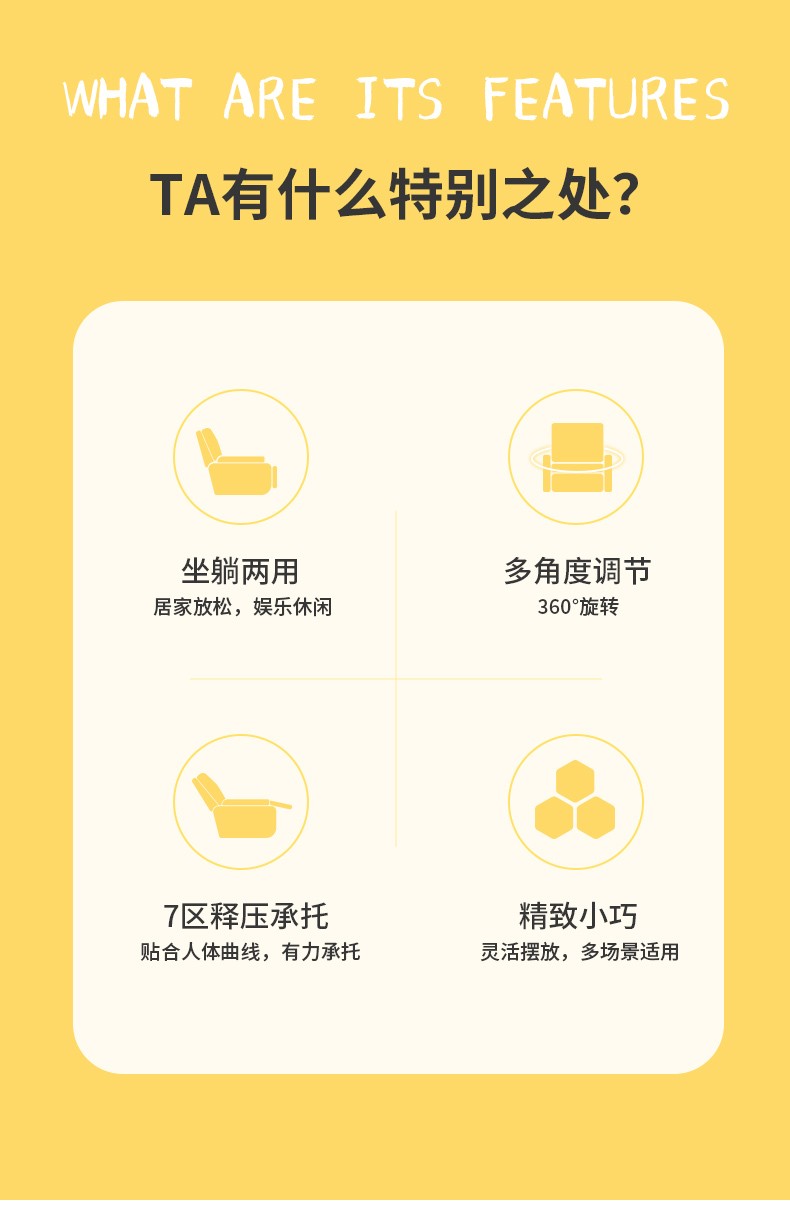 WHAT ARE ITS FEATURES

TA有什么特别之处?

坐躺两用
居家放松，娱乐休闲

多角度调节
360°旋转

7区释压承托
贴合人体曲线，有力承托

精致小巧
灵活摆放，多场景适用