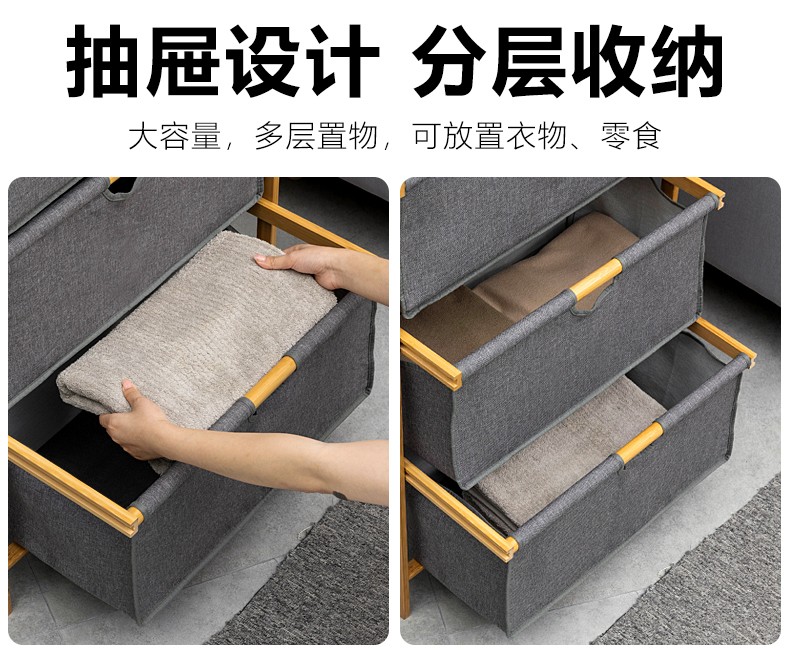 抽屉设计 分层收纳

大容量，多层置物，可放置衣物、零食