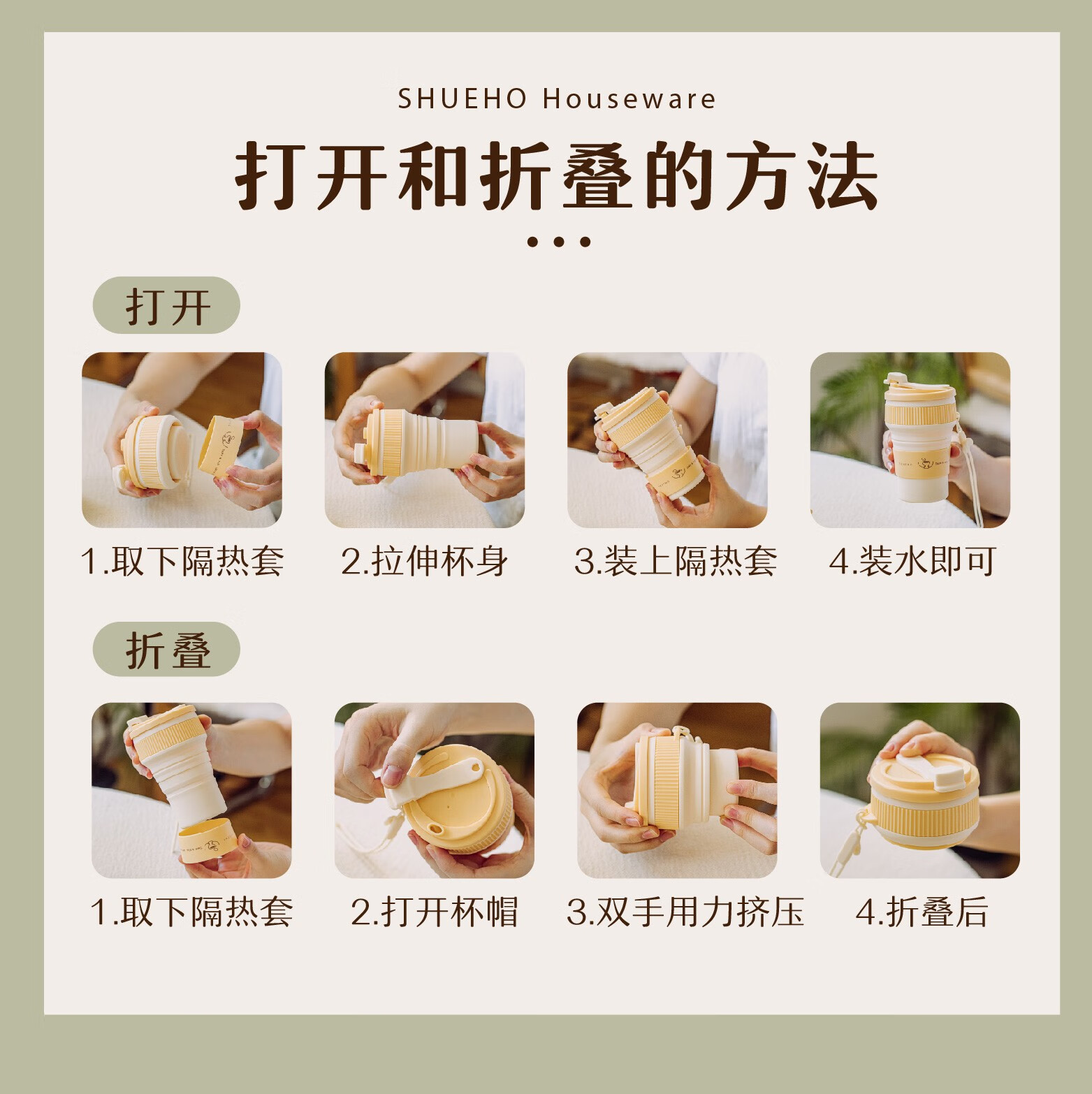 SHUEHO Houseware

打开和折叠的方法

打开

1.取下隔热套

2.拉伸杯身

3.装上隔热套

4.装水即可

折叠

1.取下隔热套

2.打开杯帽

3.双手用力挤压

4.折叠后