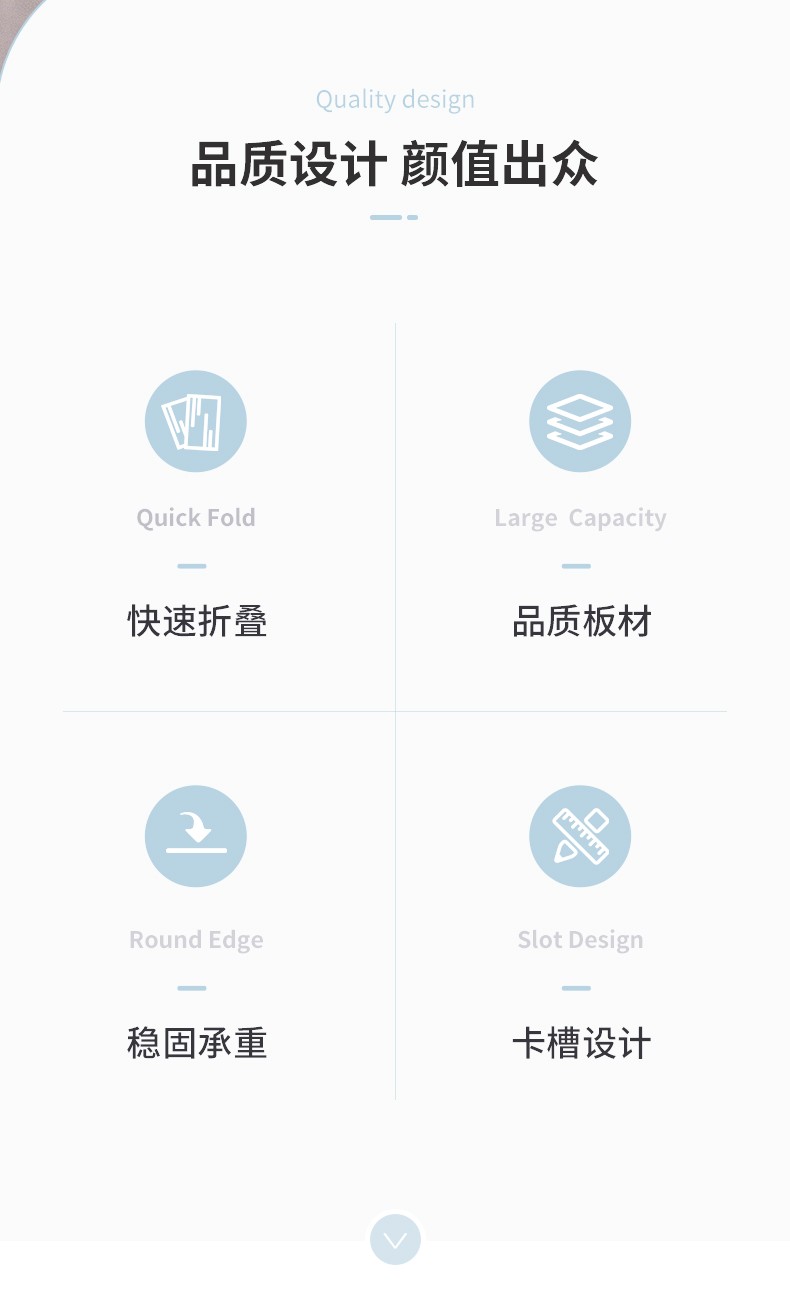 Quality design

品质设计 颜值出众

Quick Fold

快速折叠

Large Capacity

品质板材

Round Edge

稳固承重

Slot Design

卡槽设计