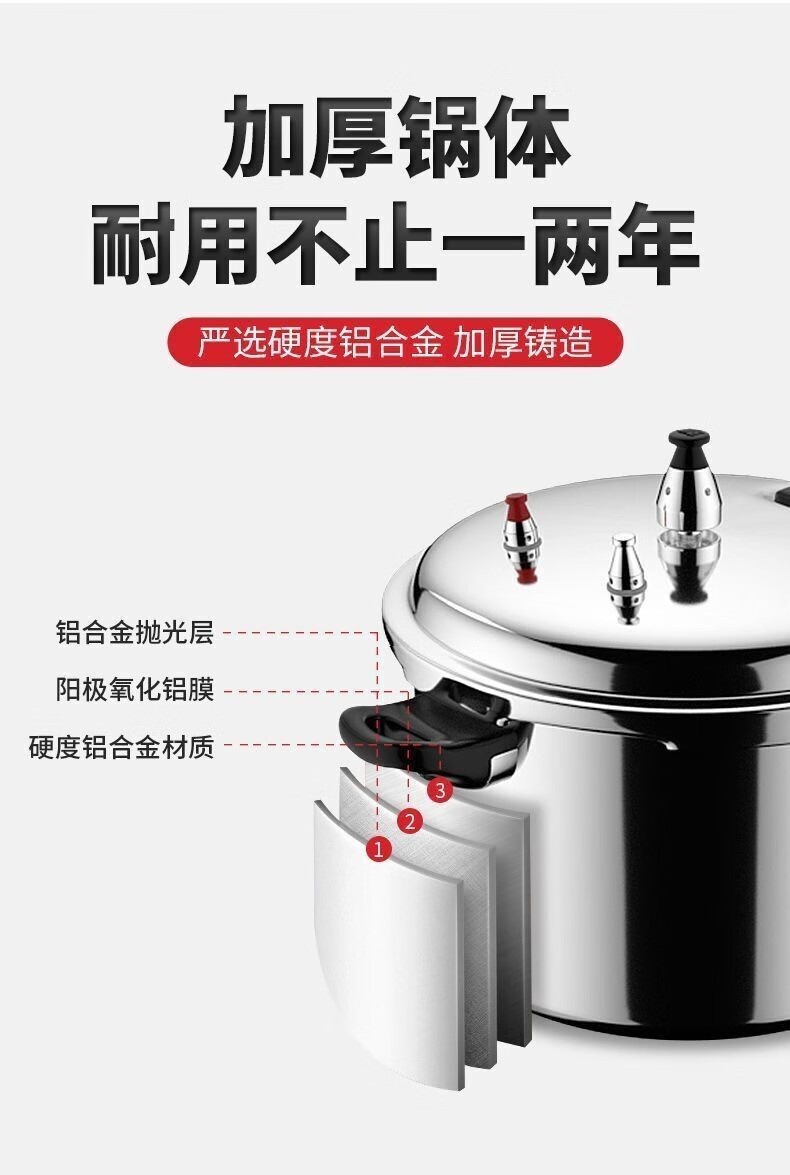 加厚锅体
耐用不止一两年

严选硬度铝合金 加厚铸造

铝合金抛光层
阳极氧化铝膜
硬度铝合金材质

3
2
1