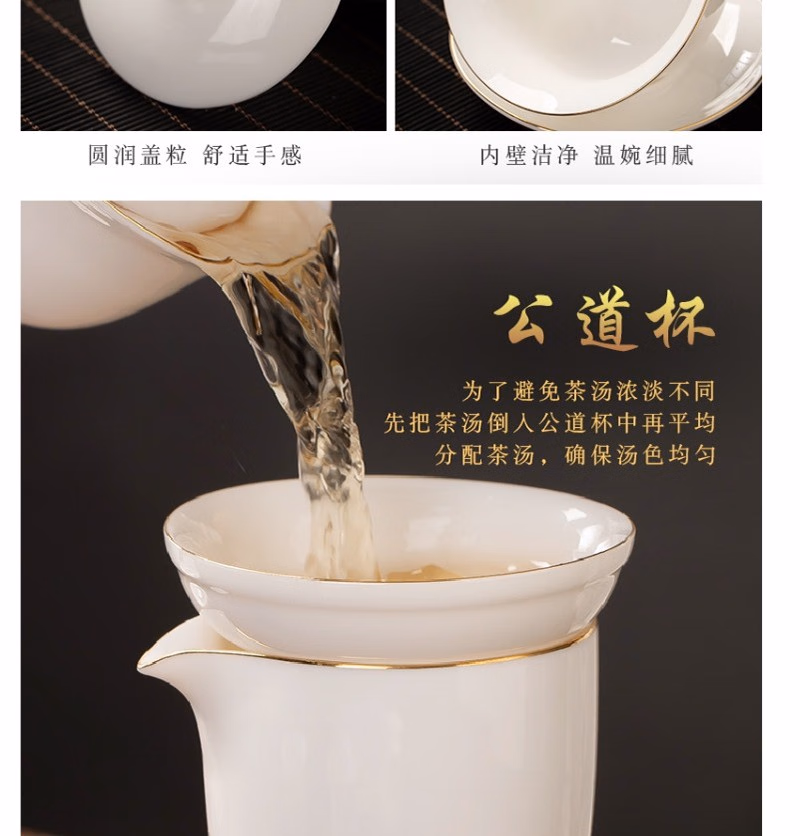 圆润盖粒 舒适手感

内壁洁净 温婉细腻

公道杯

为了避免茶汤浓淡不同
先把茶汤倒入公道杯中再平均
分配茶汤，确保汤色均匀