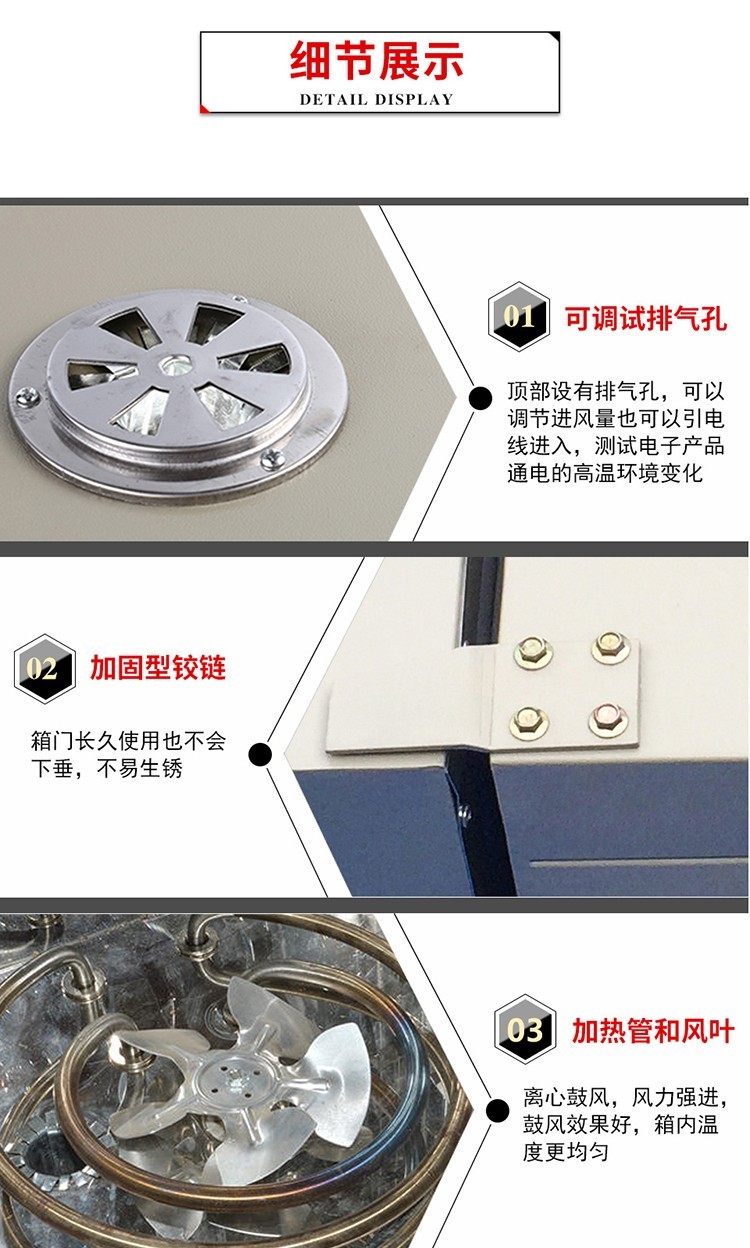 细节展示
DETAIL DISPLAY

01 可调试排气孔

顶部设有排气孔，可以调节进风量也可以引电线进入，测试电子产品通电的高温环境变化

02 加固型铰链

箱门长久使用也不会下垂，不易生锈

03 加热管和风叶

离心鼓风，风力强进，鼓风效果好，箱内温度更均匀