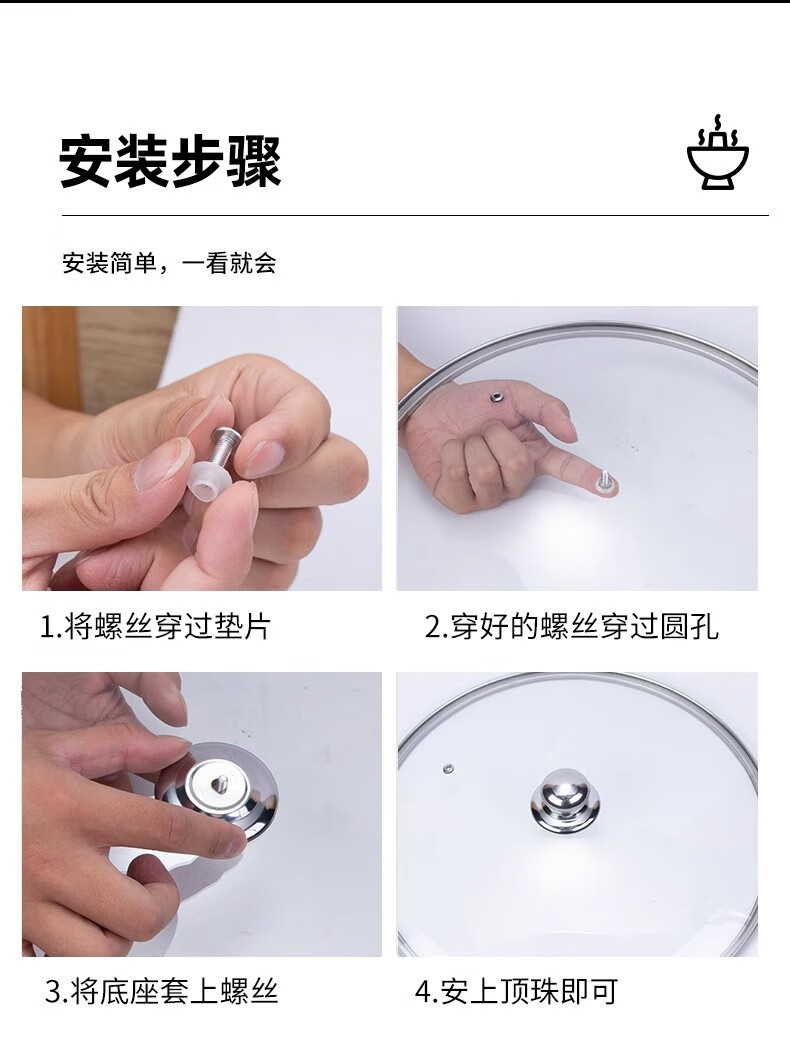 安装步骤

安装简单，一看就会

1.将螺丝穿过垫片

2.穿好的螺丝穿过圆孔

3.将底座套上螺丝

4.安上顶珠即可