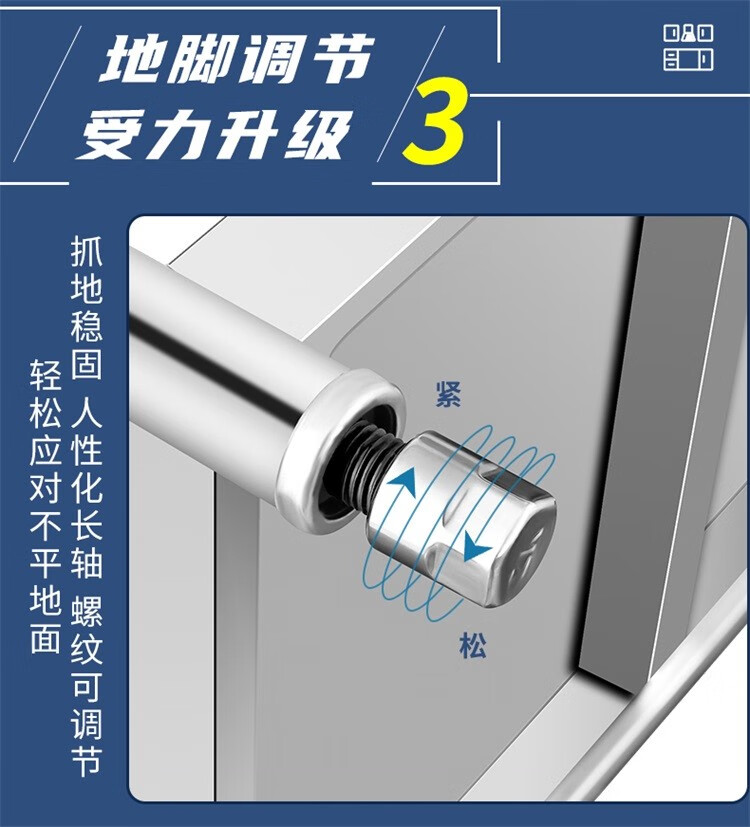 地脚调节
受力升级
3

抓地稳固 人性化长轴 螺纹可调节

轻松应对不平地面

紧

松